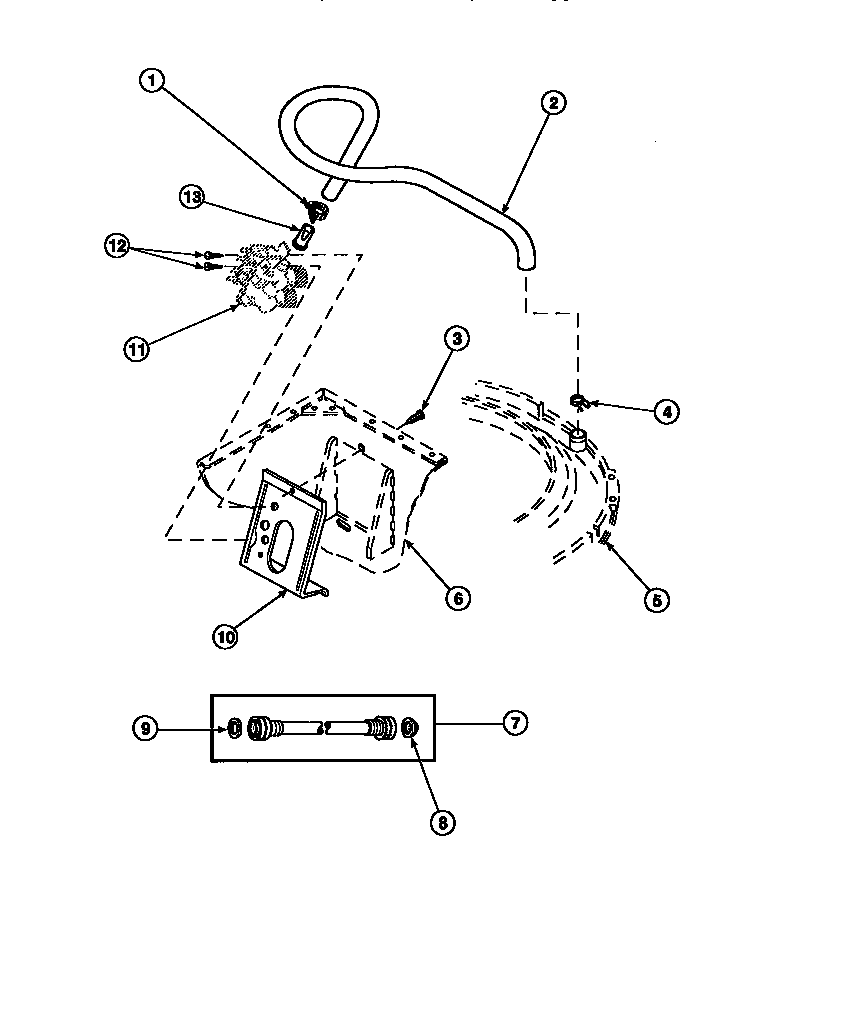 1
2
13
12
11
3
4
6
5
10
9
7
8