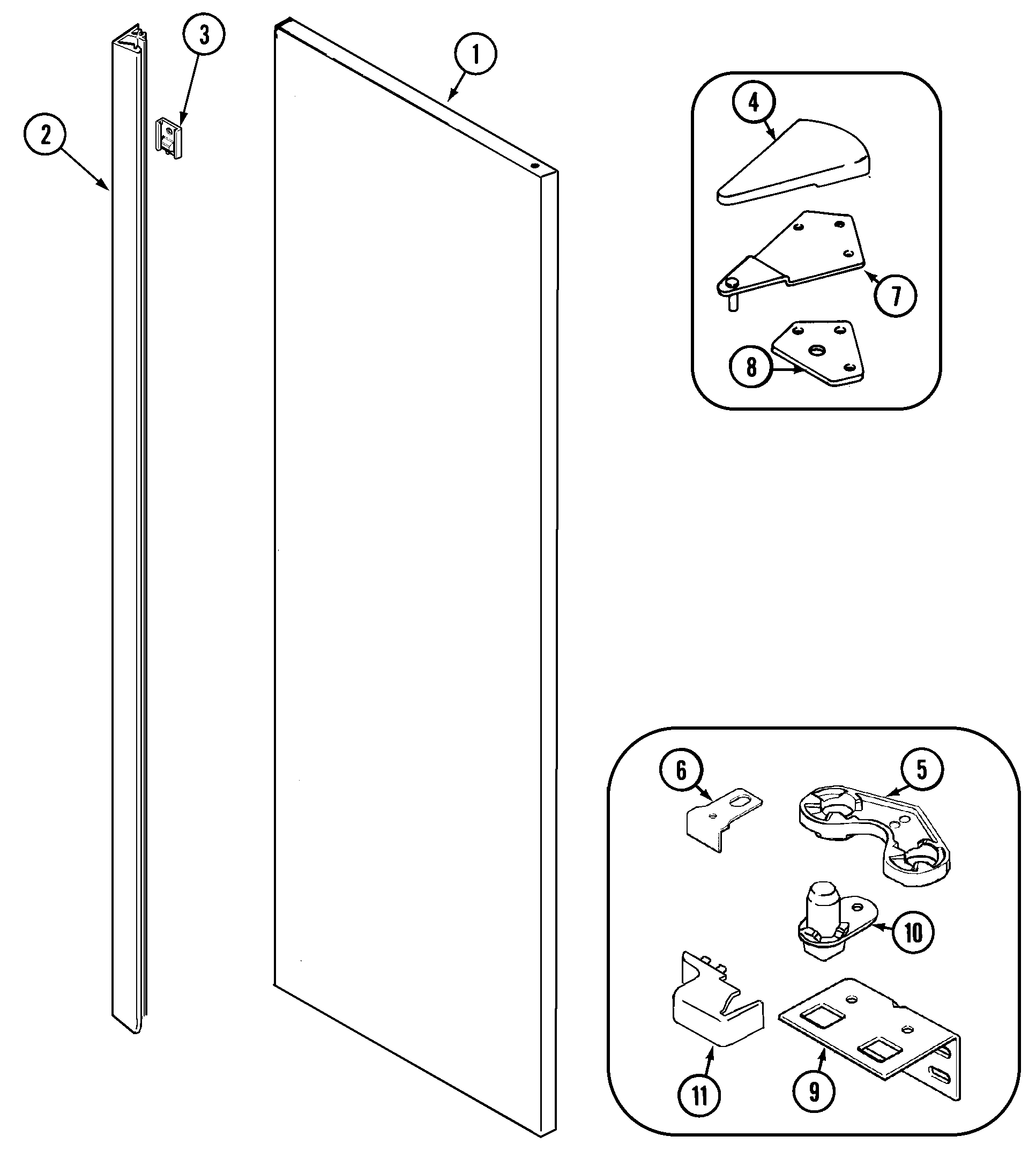 3
1
2
4
7
8
6
5
10
11
9