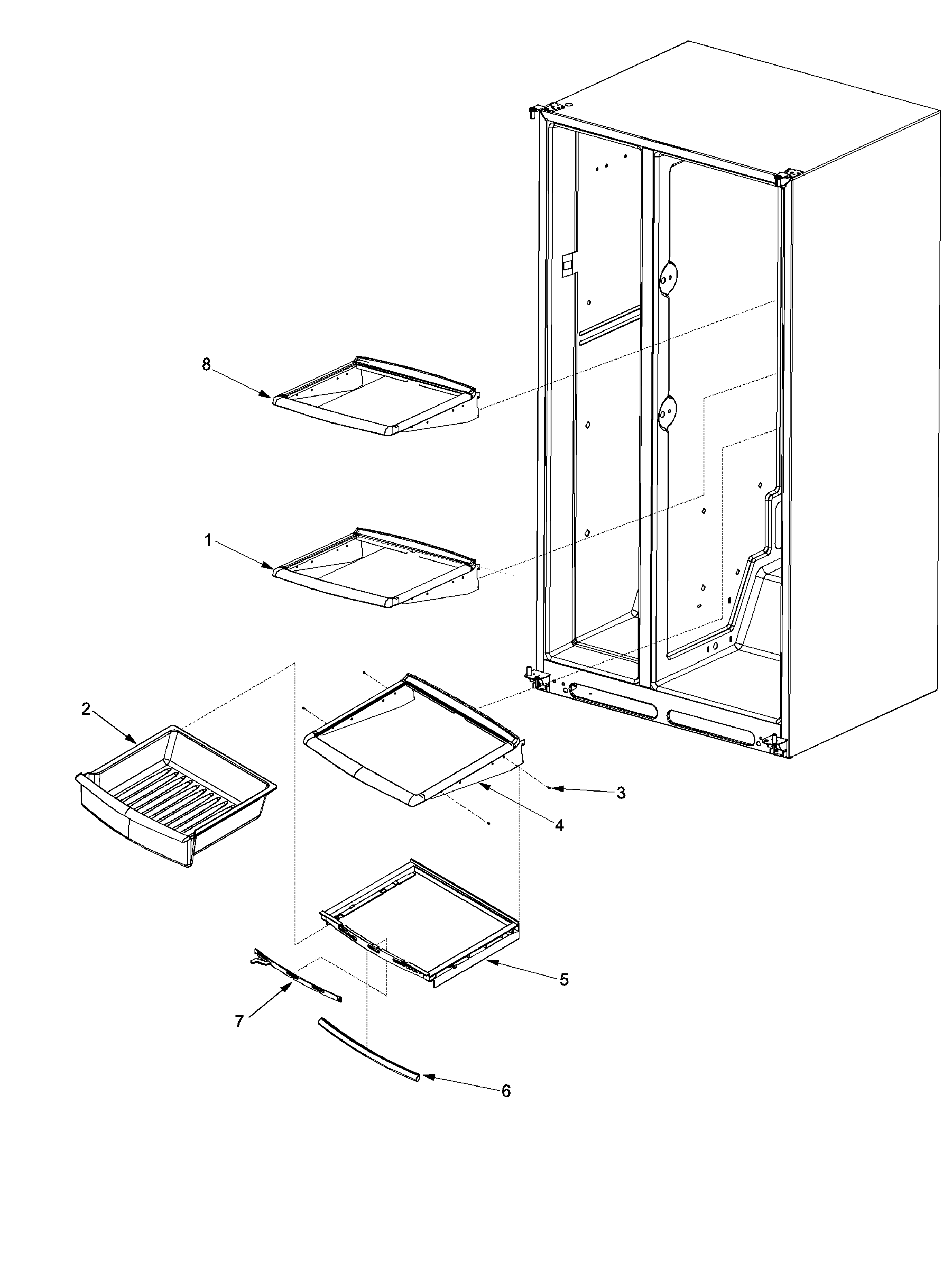 8
1
2
3
4
5
7
6