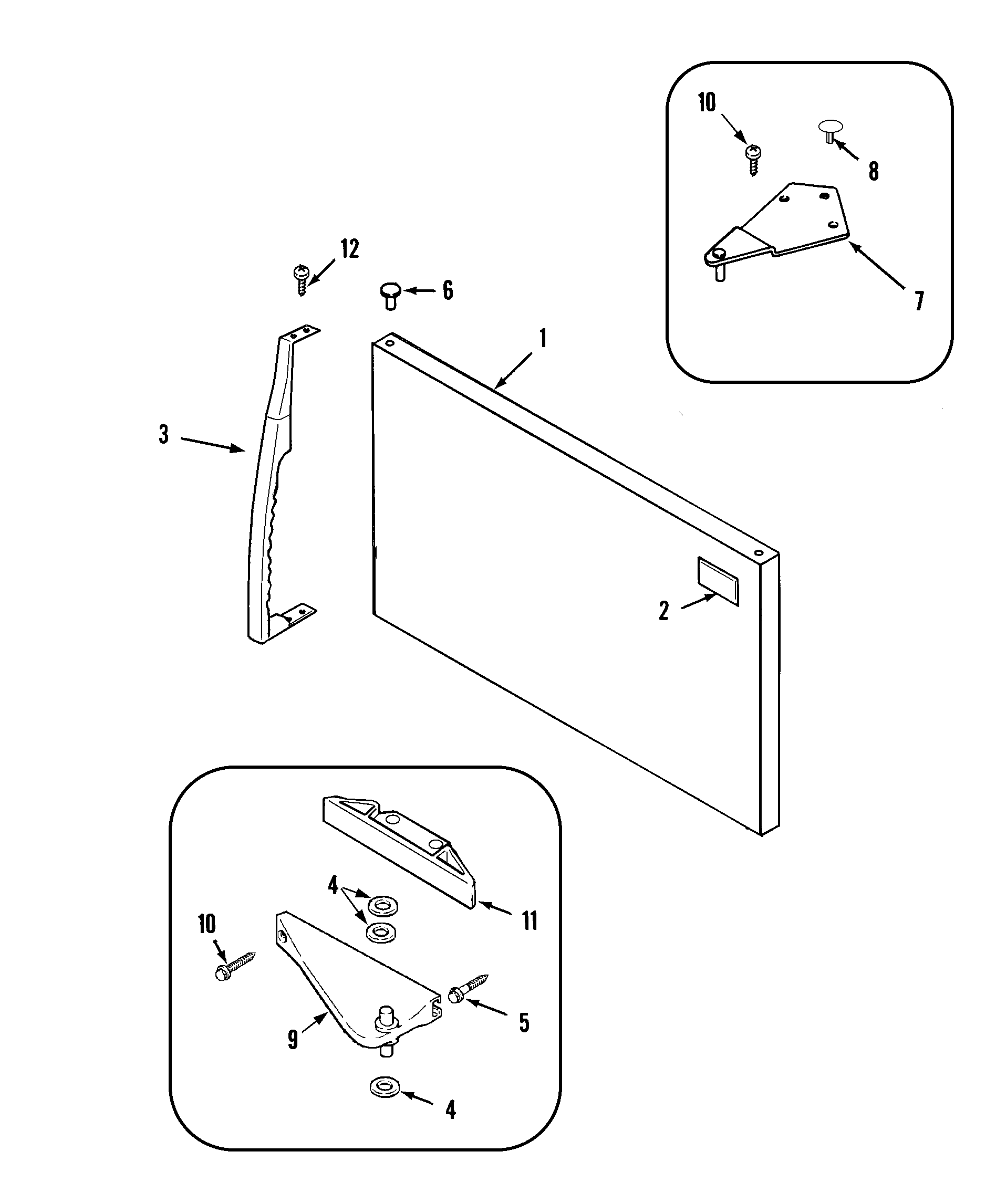 10
8
7
12
6
1
3
2
4
11
10
5
9
4