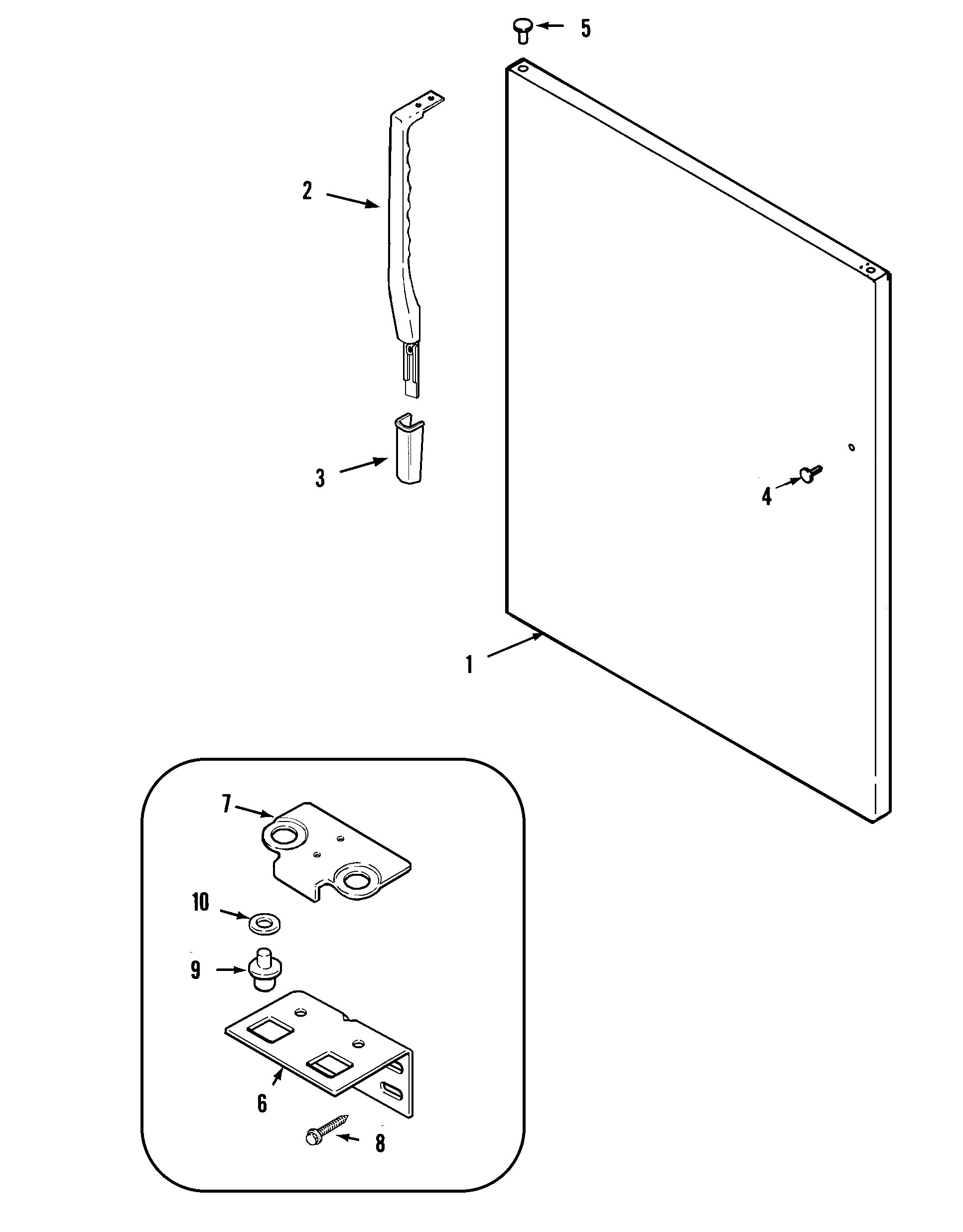 5
2
3
4
1
7
10
9
6
8