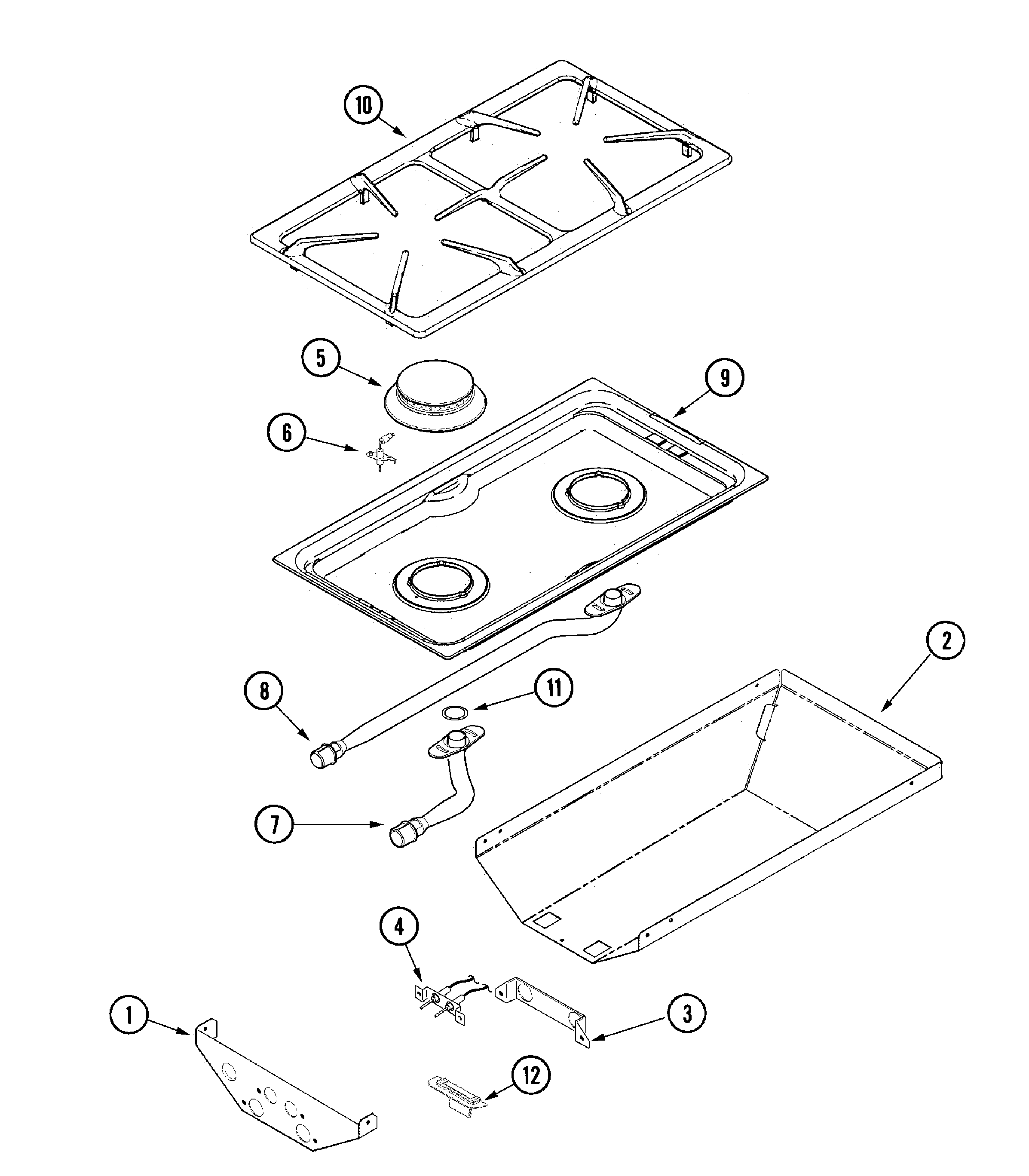 10

5

9

6

2

8

11

7

4

1

3

12