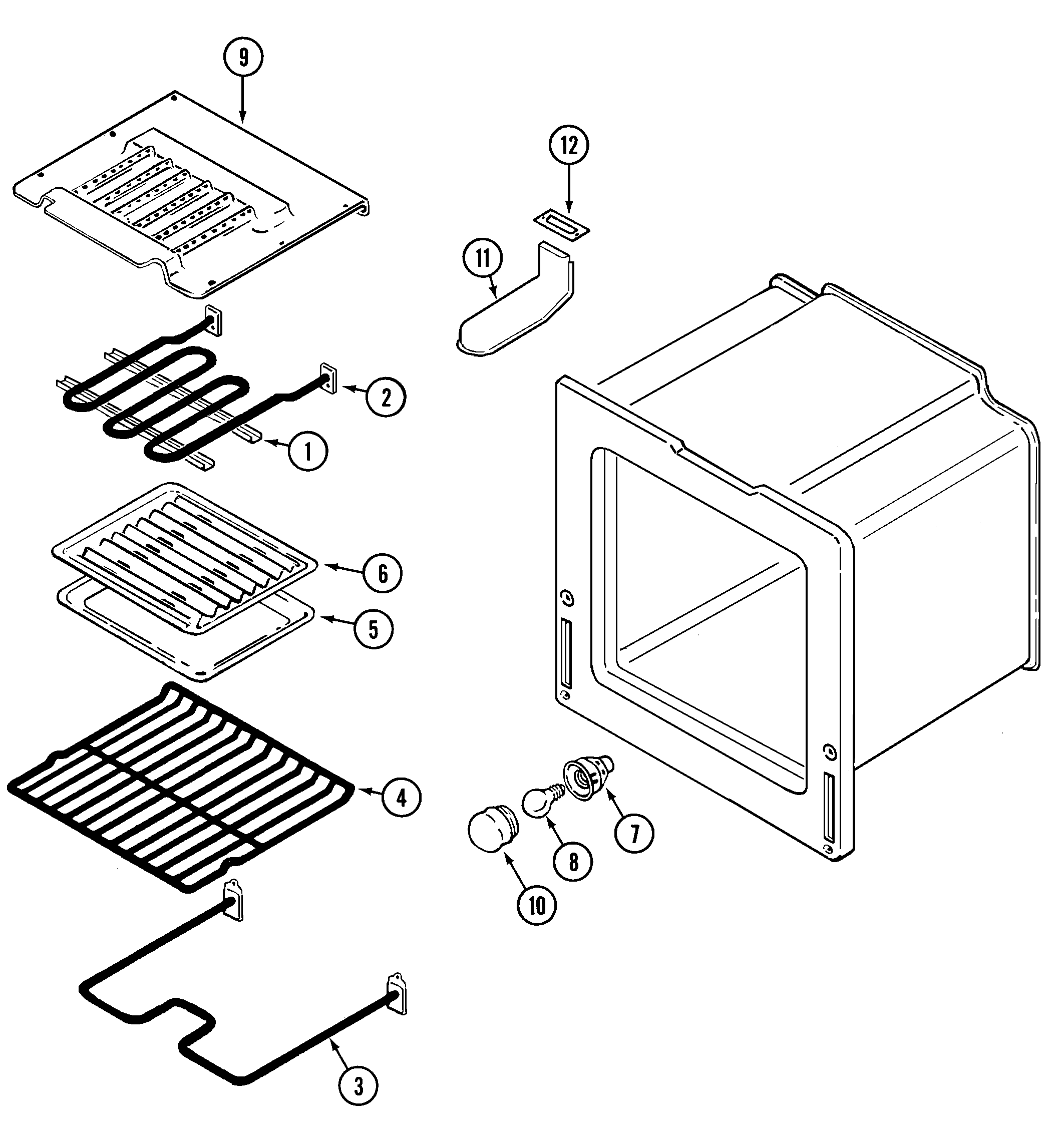 9
12
11
2
1
6
5
4
7
8
10
3