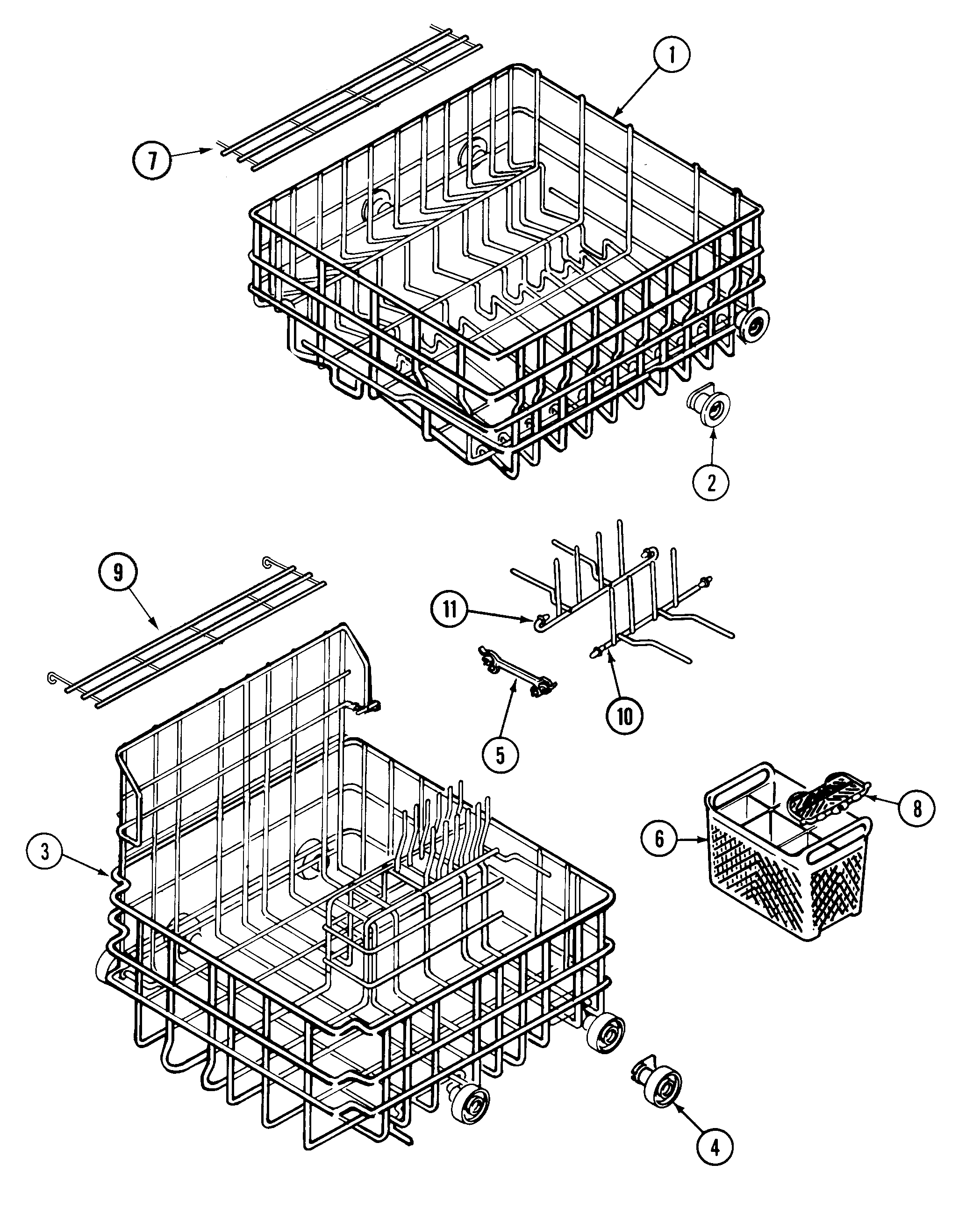 1
7
2
9
11
10
5
8
6
3
4