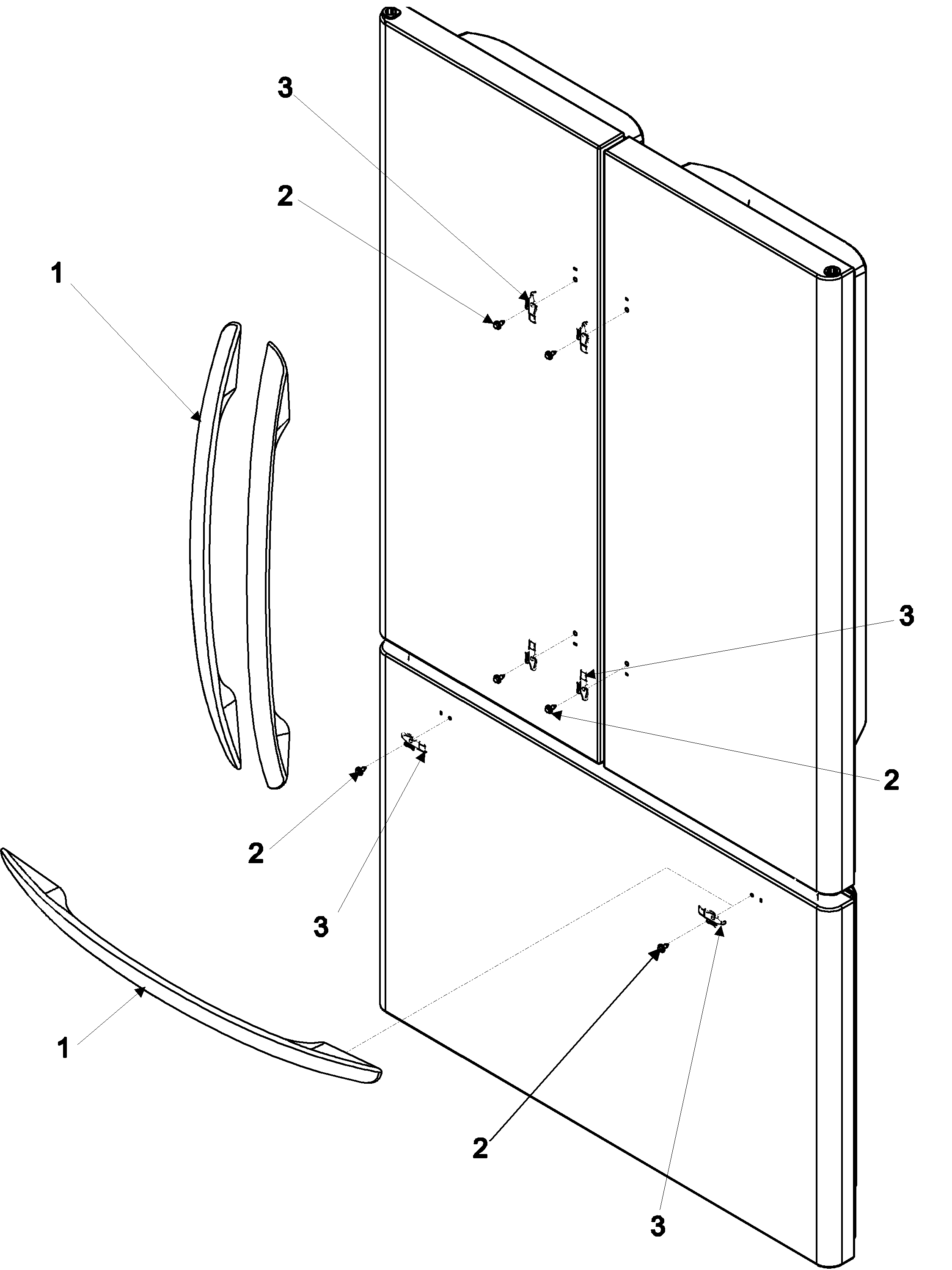 3
2
1
3
2
2
3
1
2
3