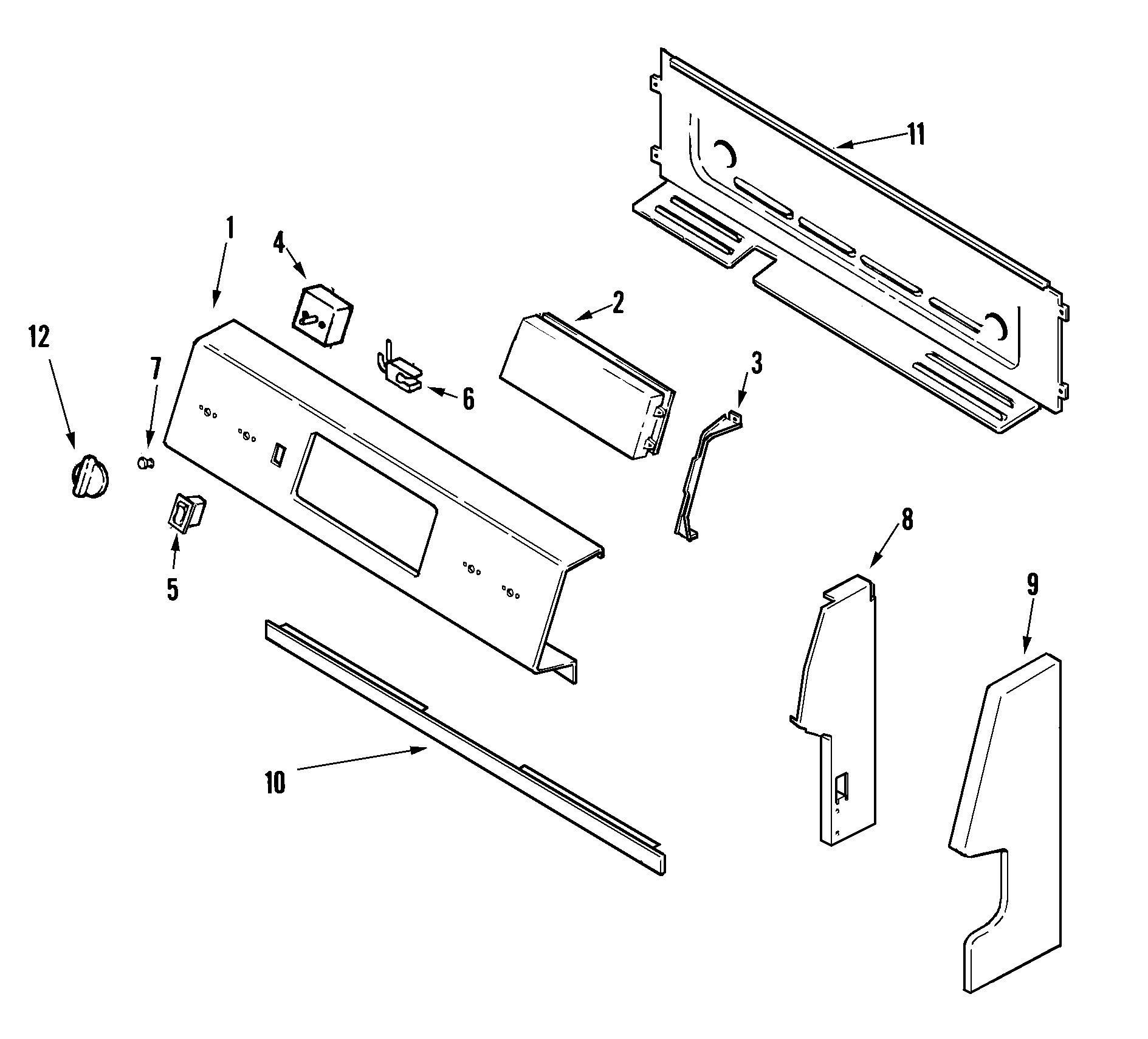 11

1

4

2

12

7

6

3

5

8

9

10