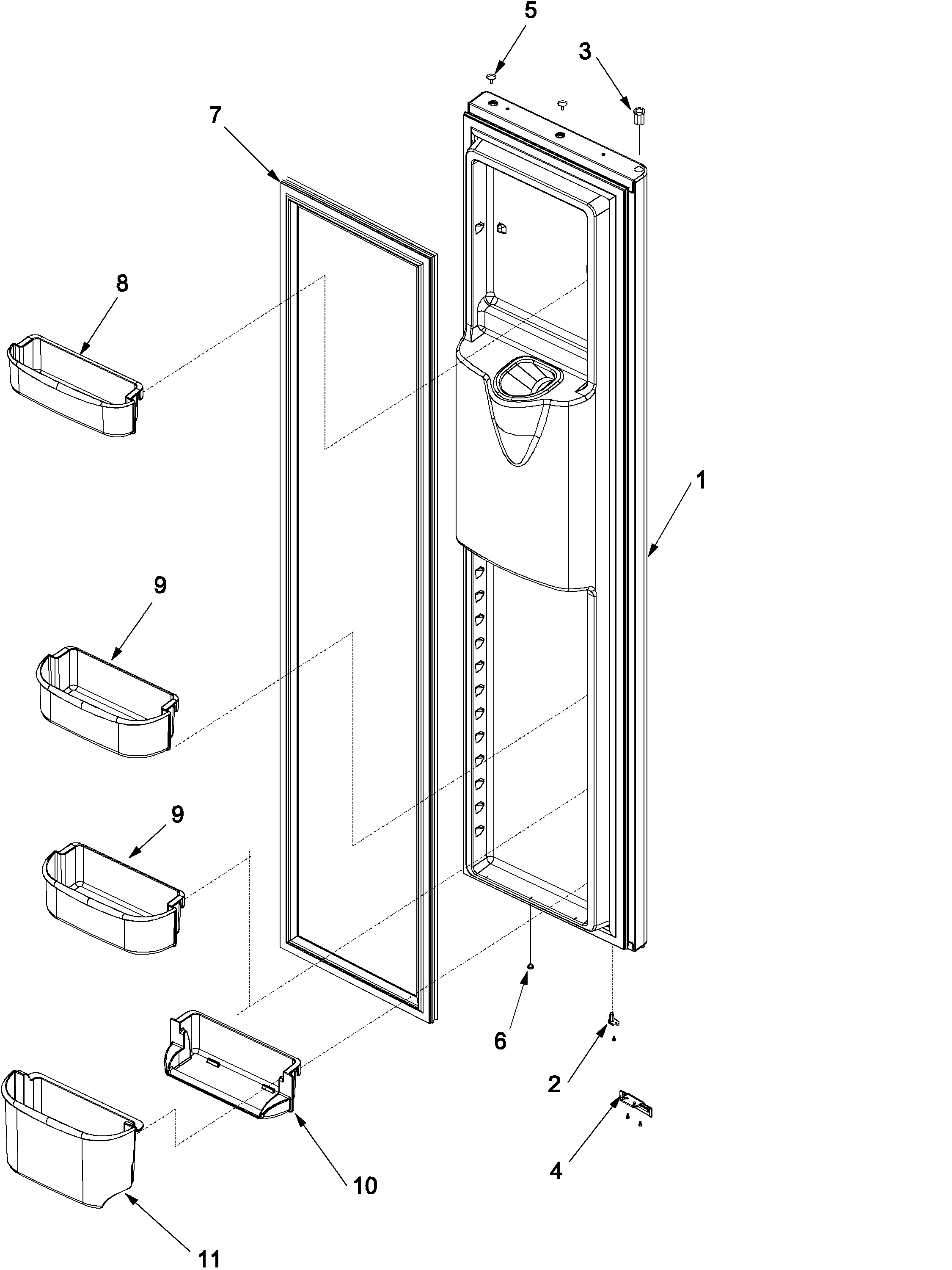 5
3
7
8
1
9
9
6
2
4
10
11