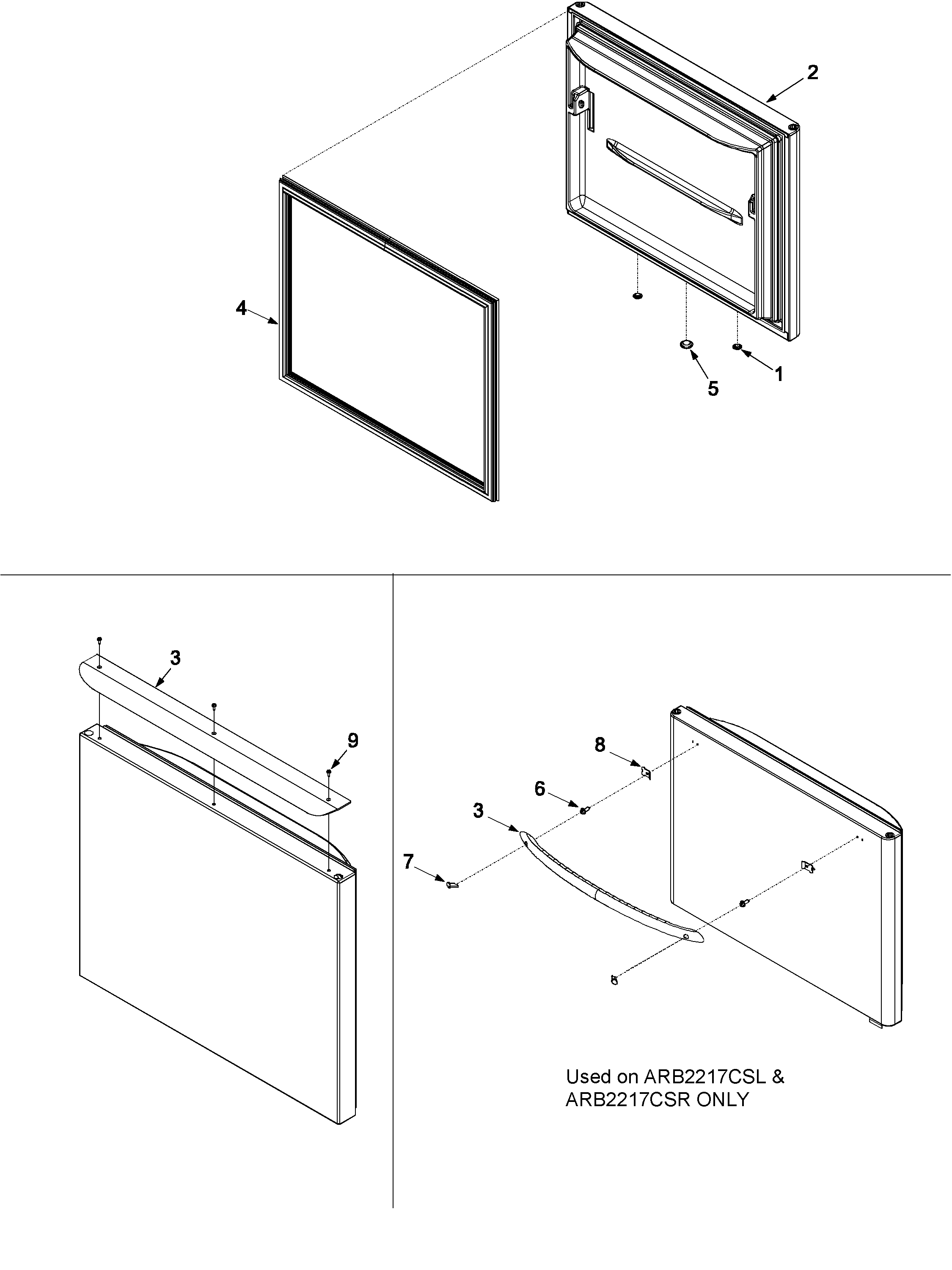 2

4

5

1

3

9

8

6

3

7

Used on ARB2217CSL & ARB2217CSR ONLY