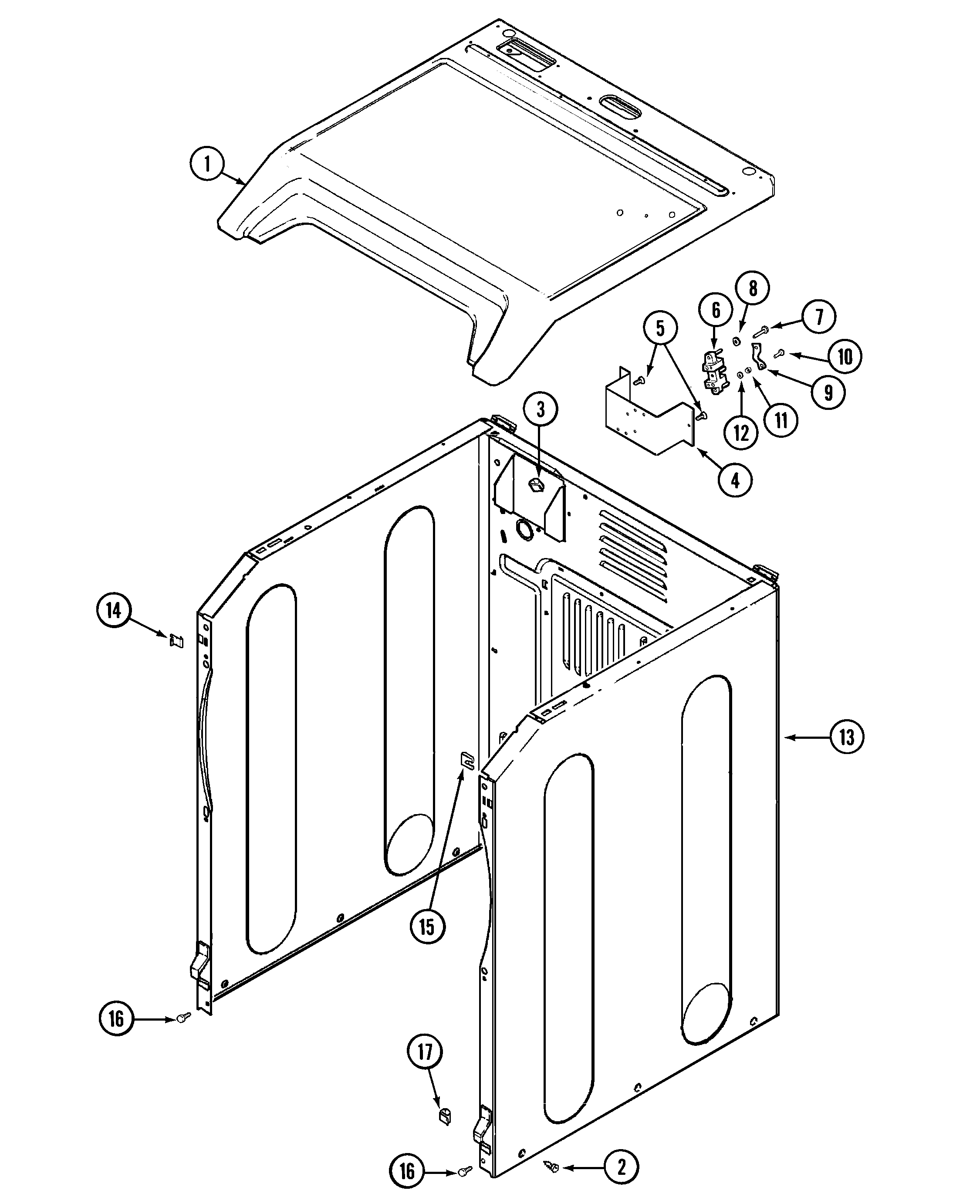 1
8
6
7
5
10
9
3
12
11
4
14
13
15
16
17
16
2