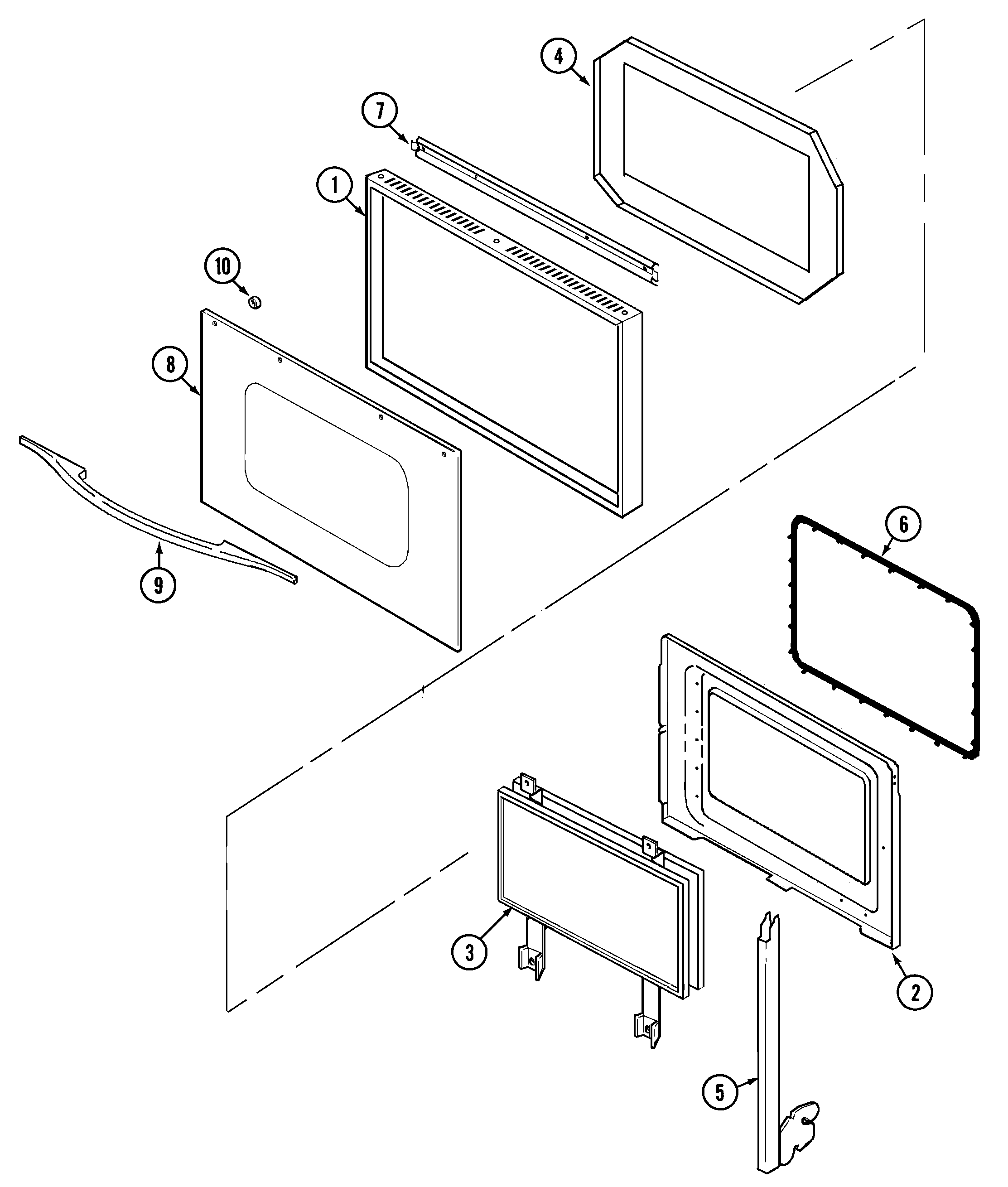 4
7
1
10
8
9
6
3
2
5