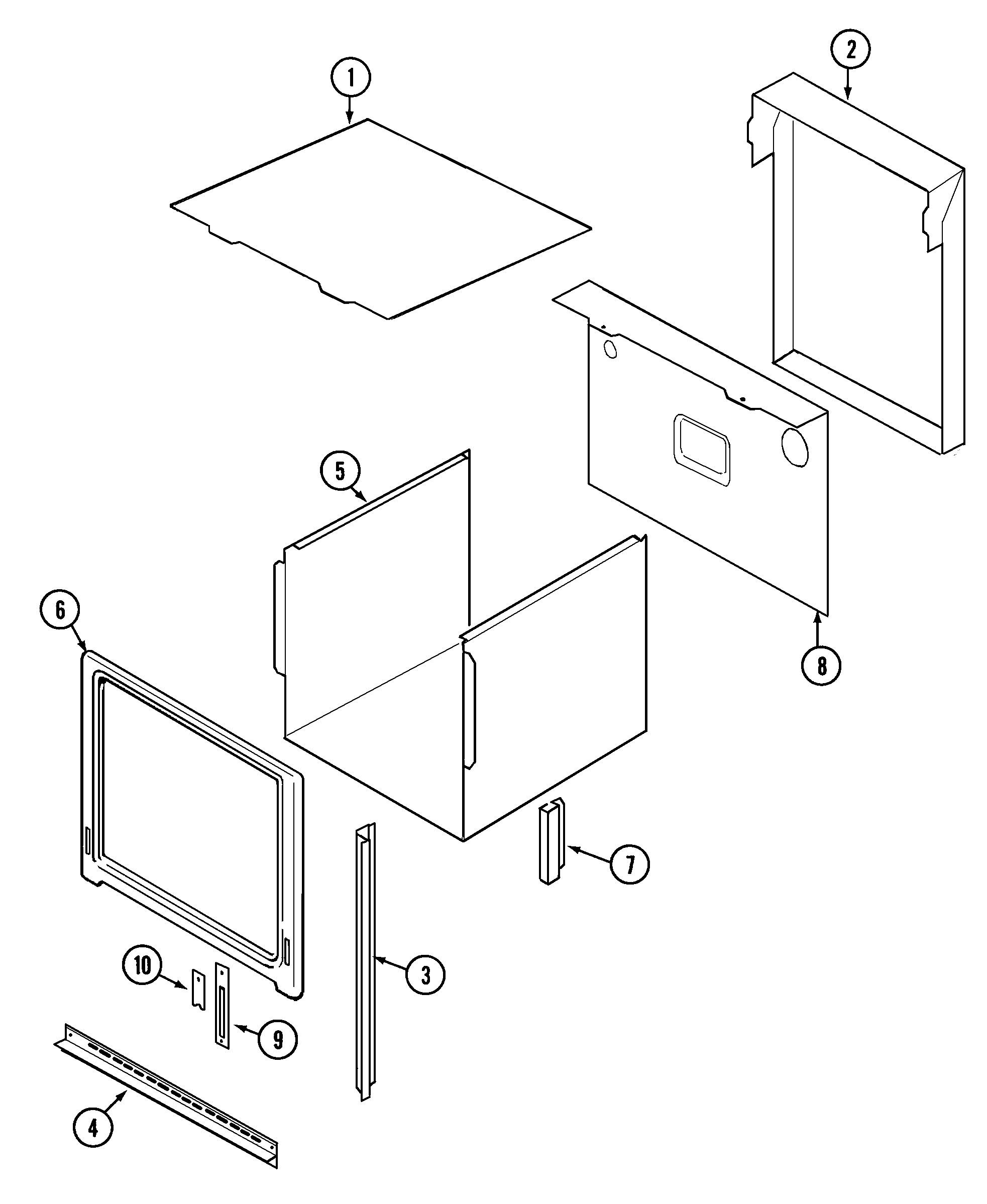 1
2
5
8
6
7
10
3
9
4