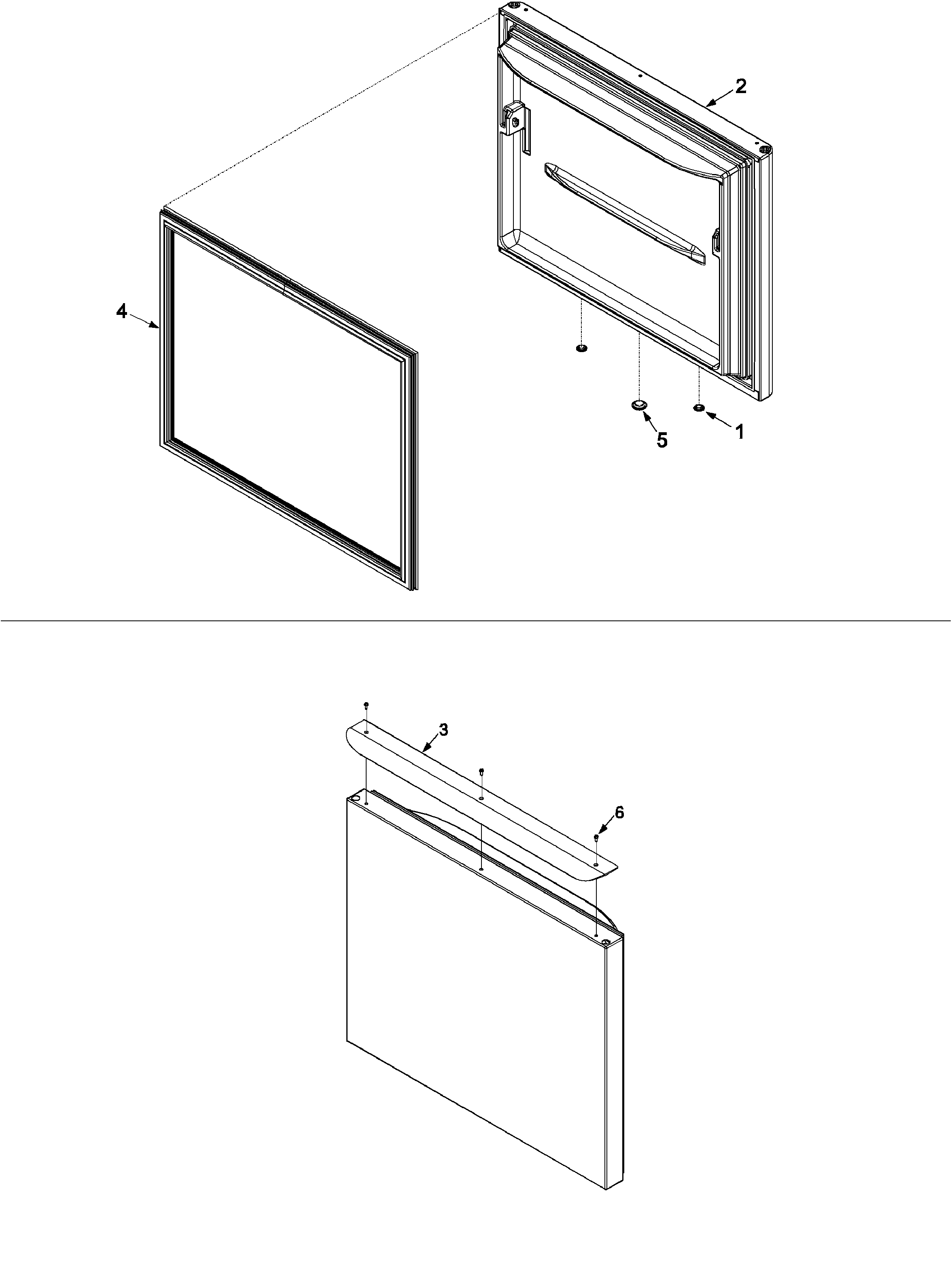 2

4

5

1

3

6