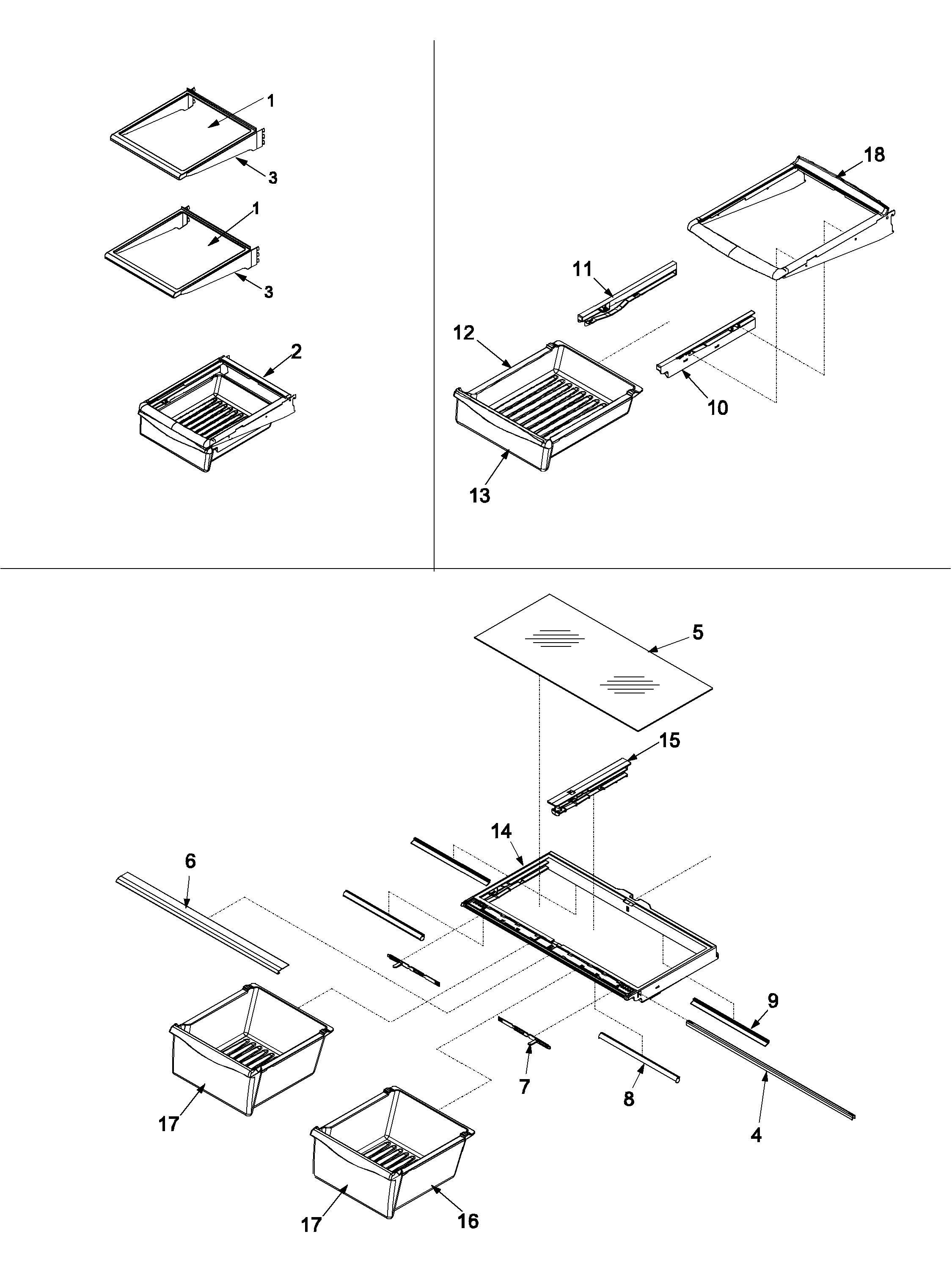 1
3
1
3
2
18
11
12
10
13
5
15
14
6
9
7
8
4
17
17
16