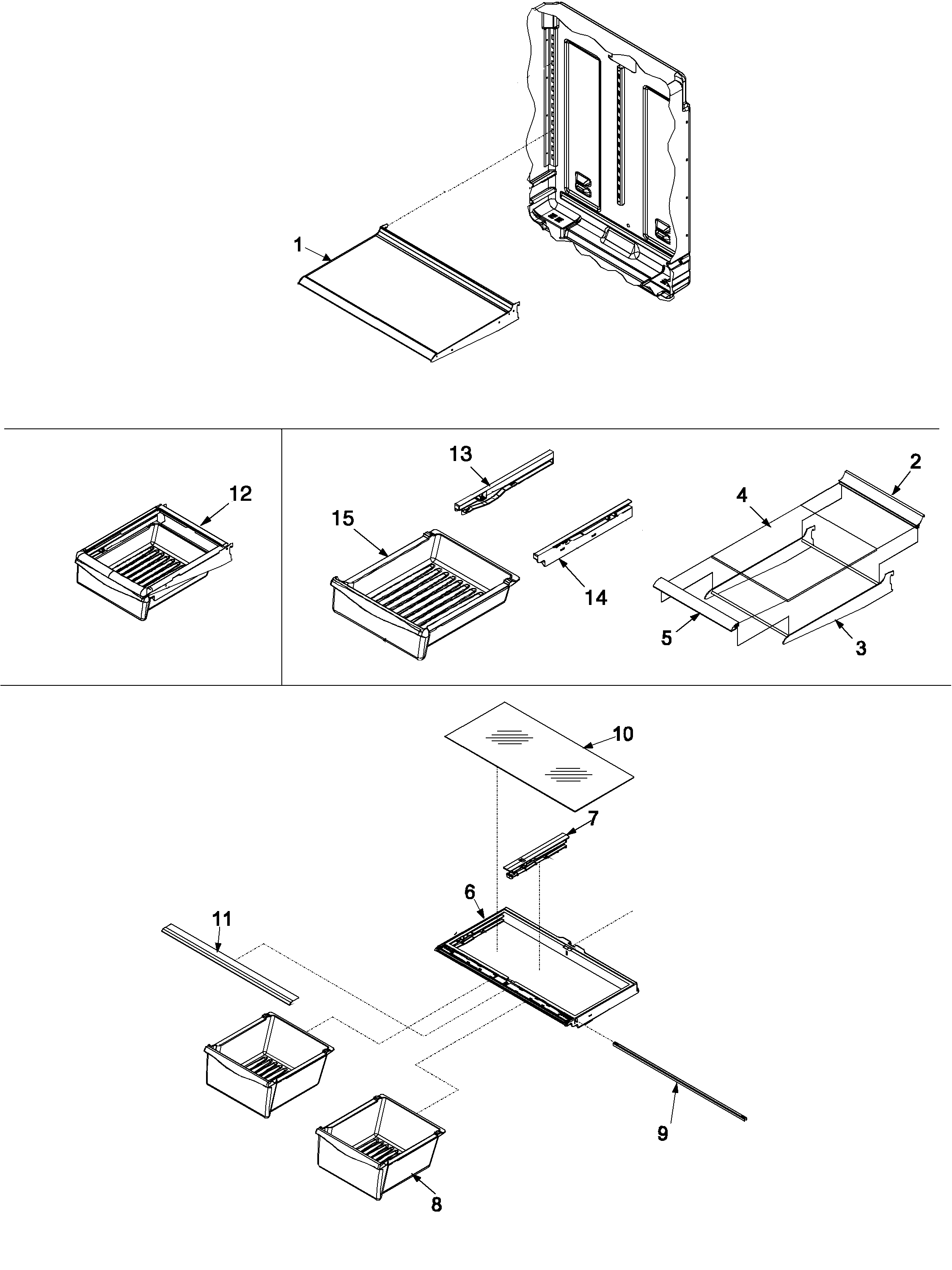 1

12

13

15

14

4

2

5

3

10

7

6

11

9

8