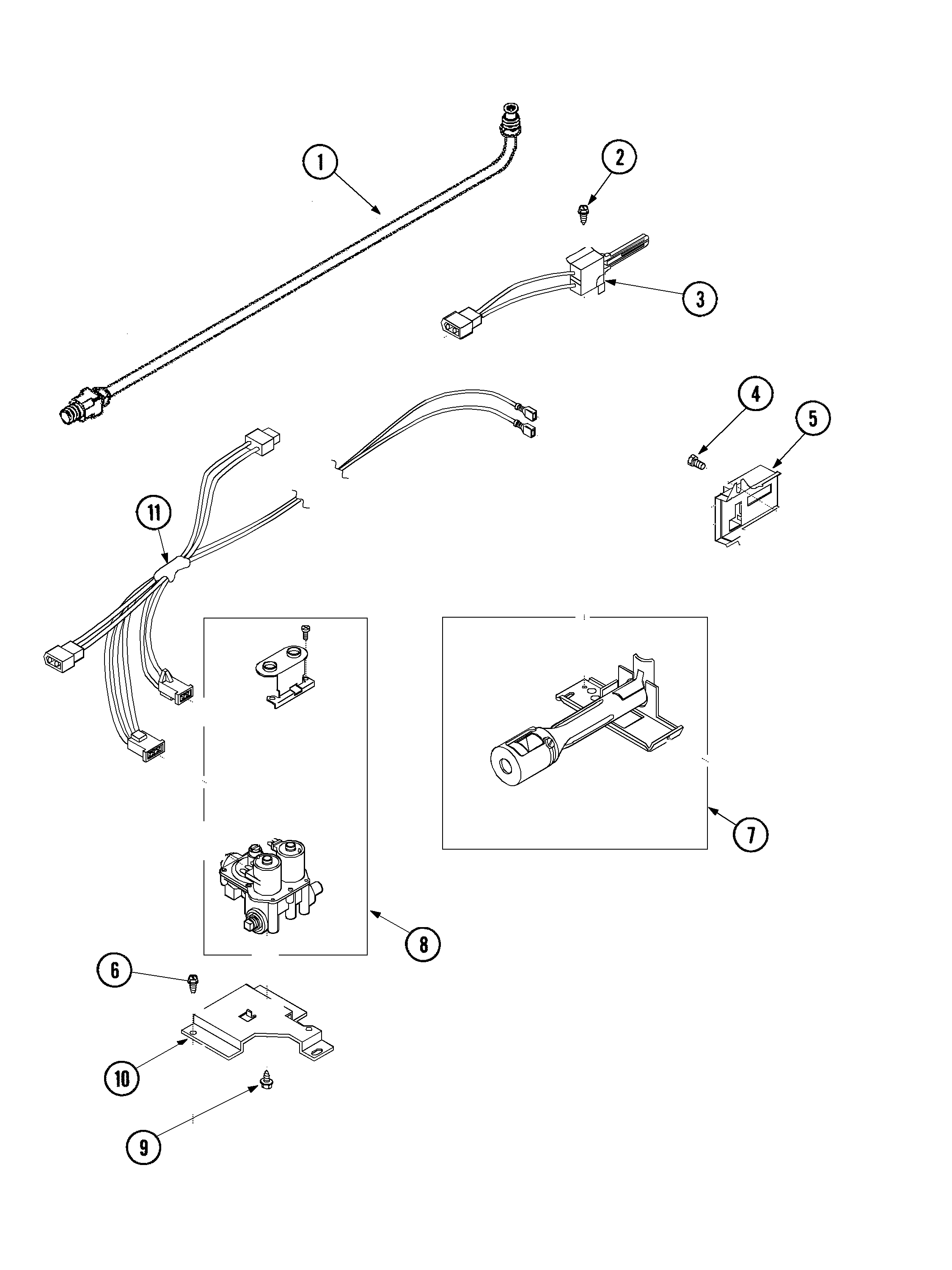 1
2
3
4
5
11
7
8
6
10
9