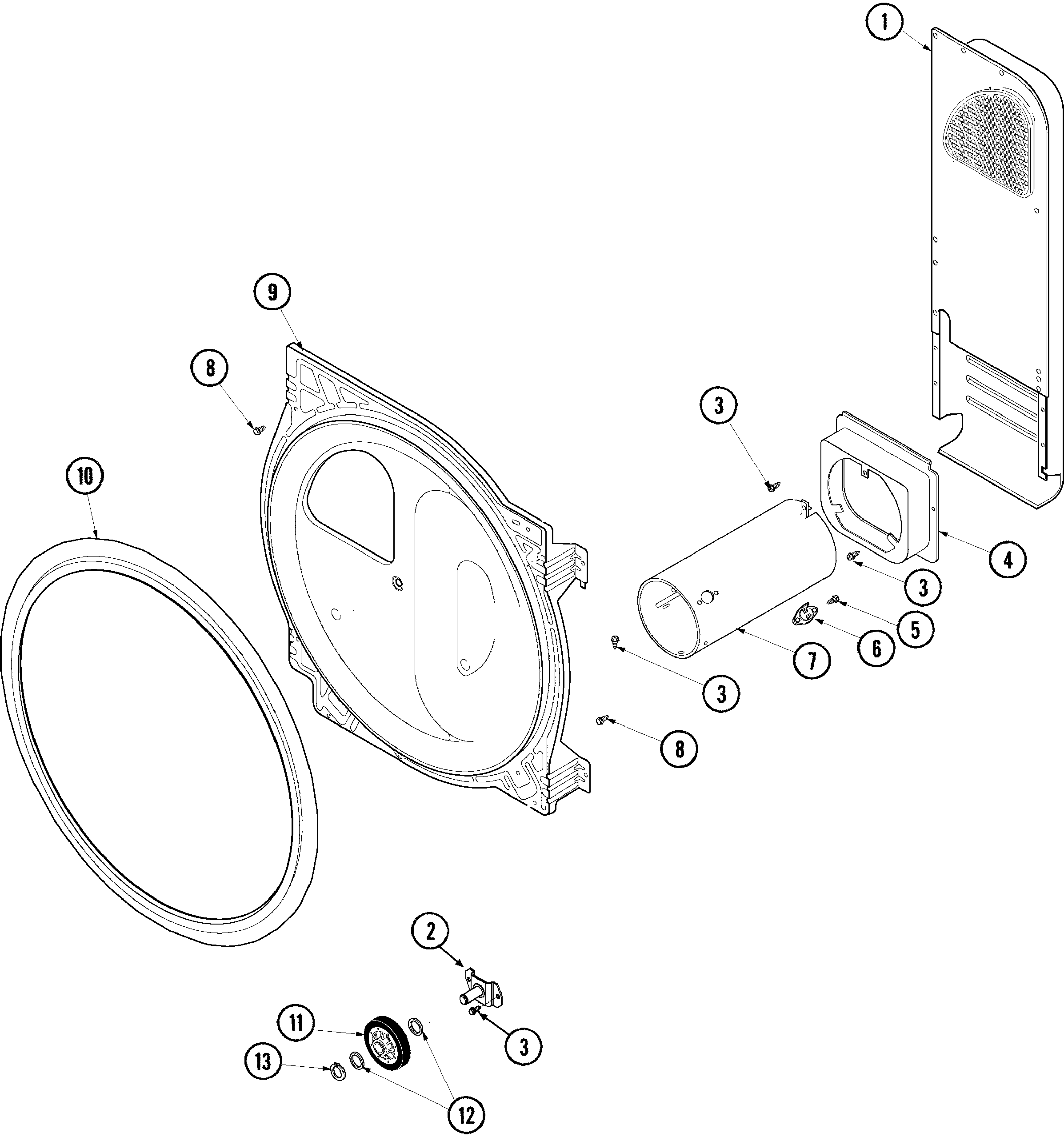 1
9
8
3
10
4
3
5
6
7
3
8
2
11
3
13
12