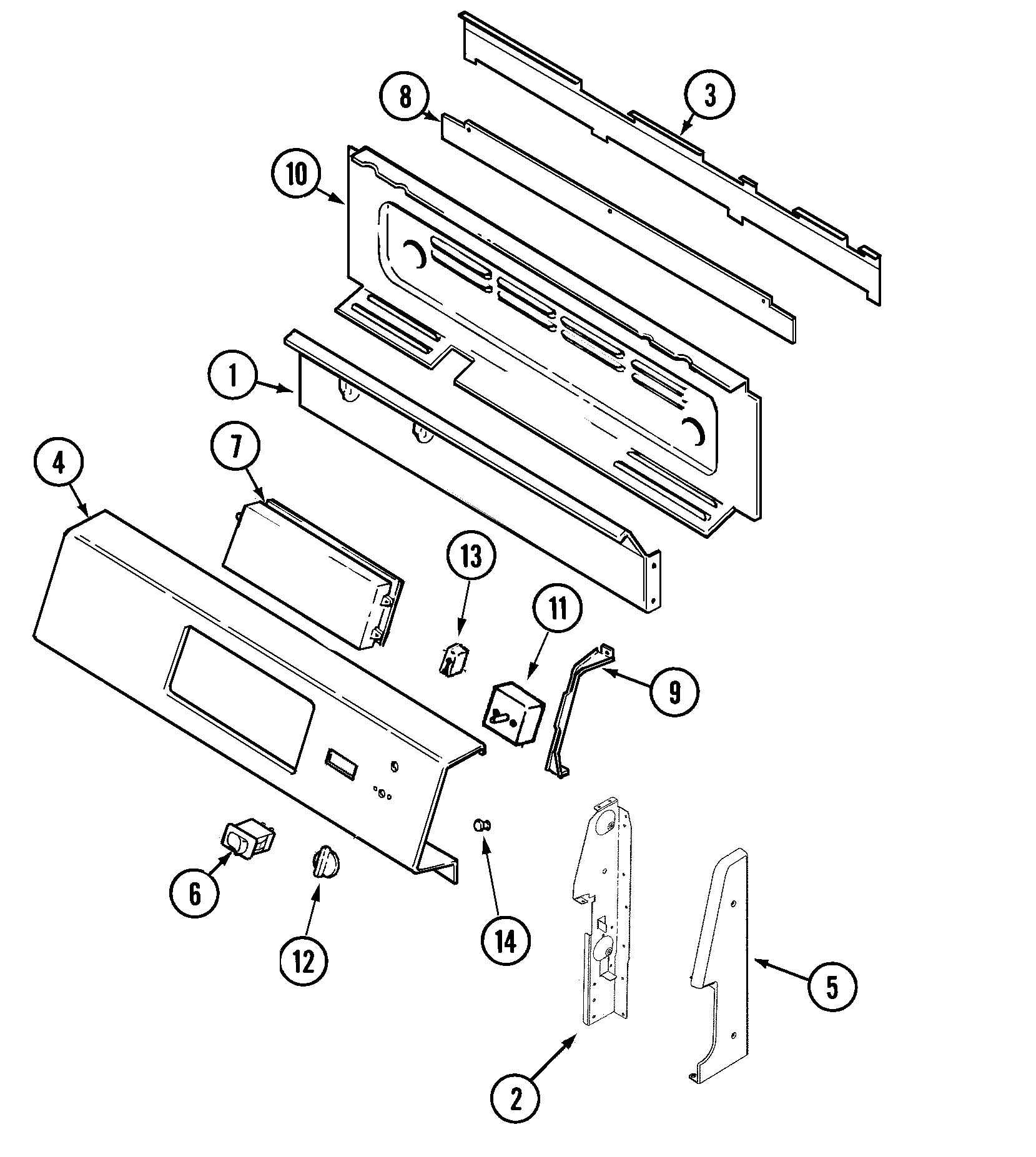 3
8
10
1
7
4
13
11
9
6
12
14
5
2