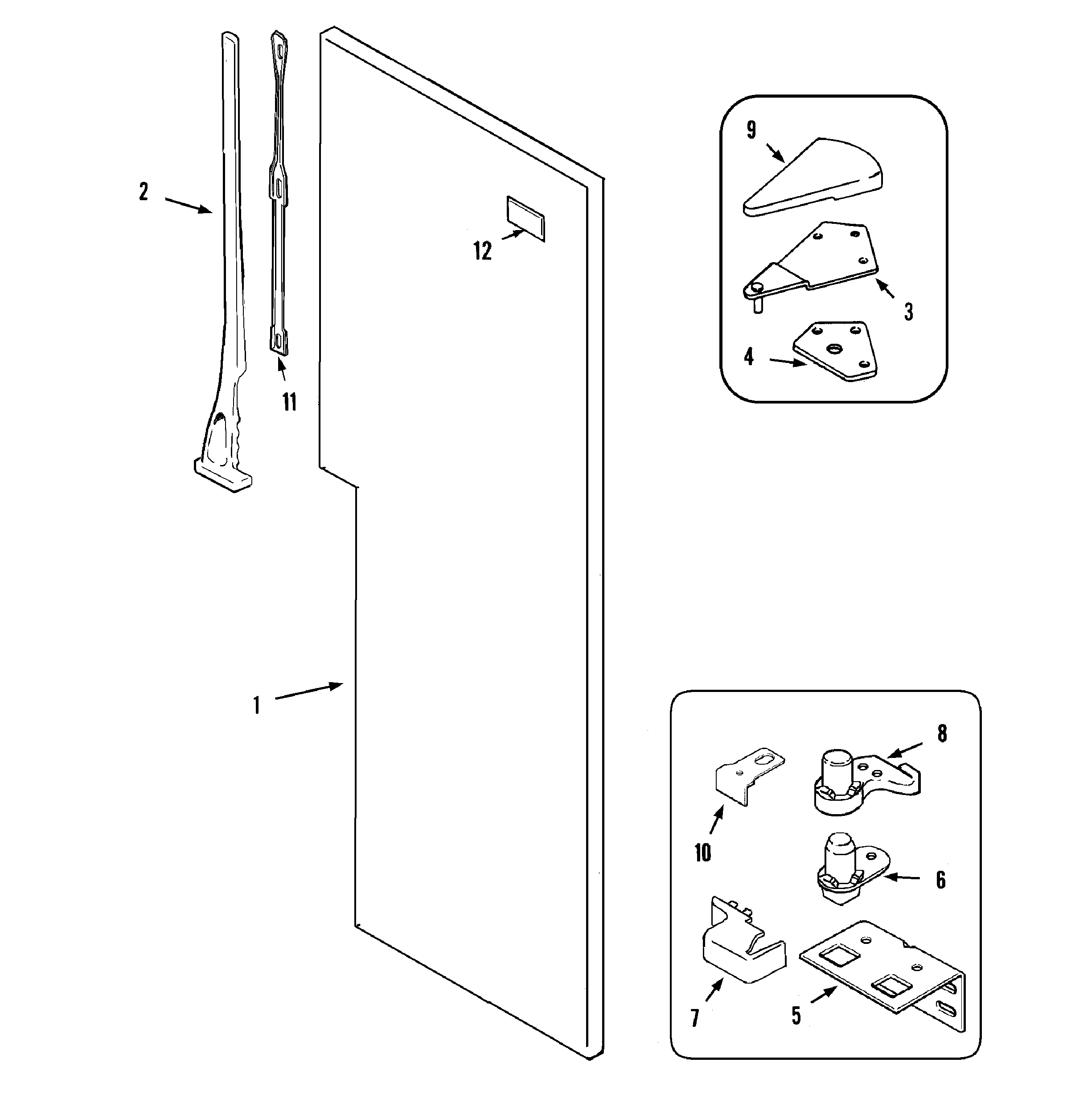 2

11

12

9

3

4

1

8

10

6

7

5