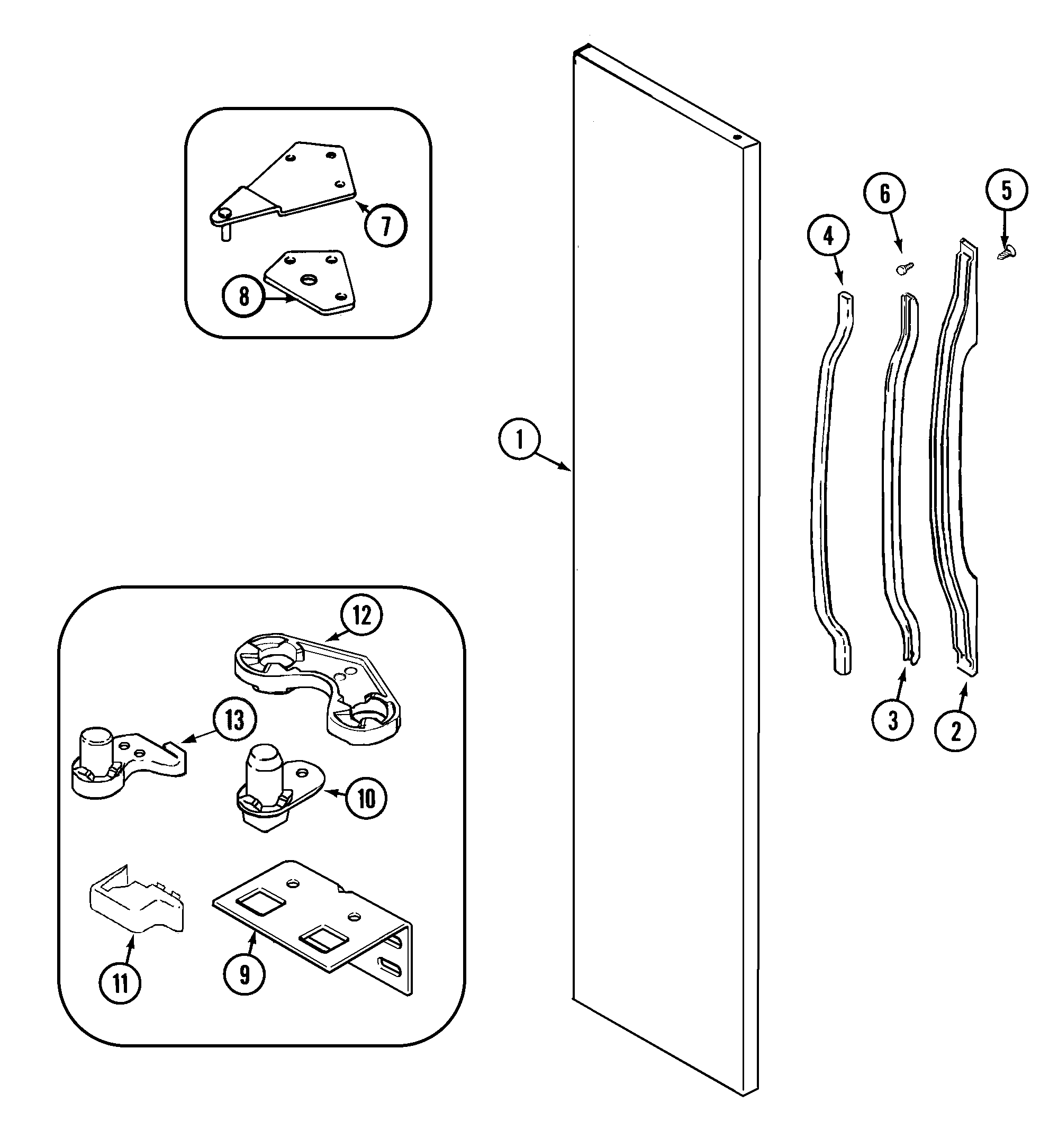 7
8
6
5
4
1
12
13
10
11
9
3
2