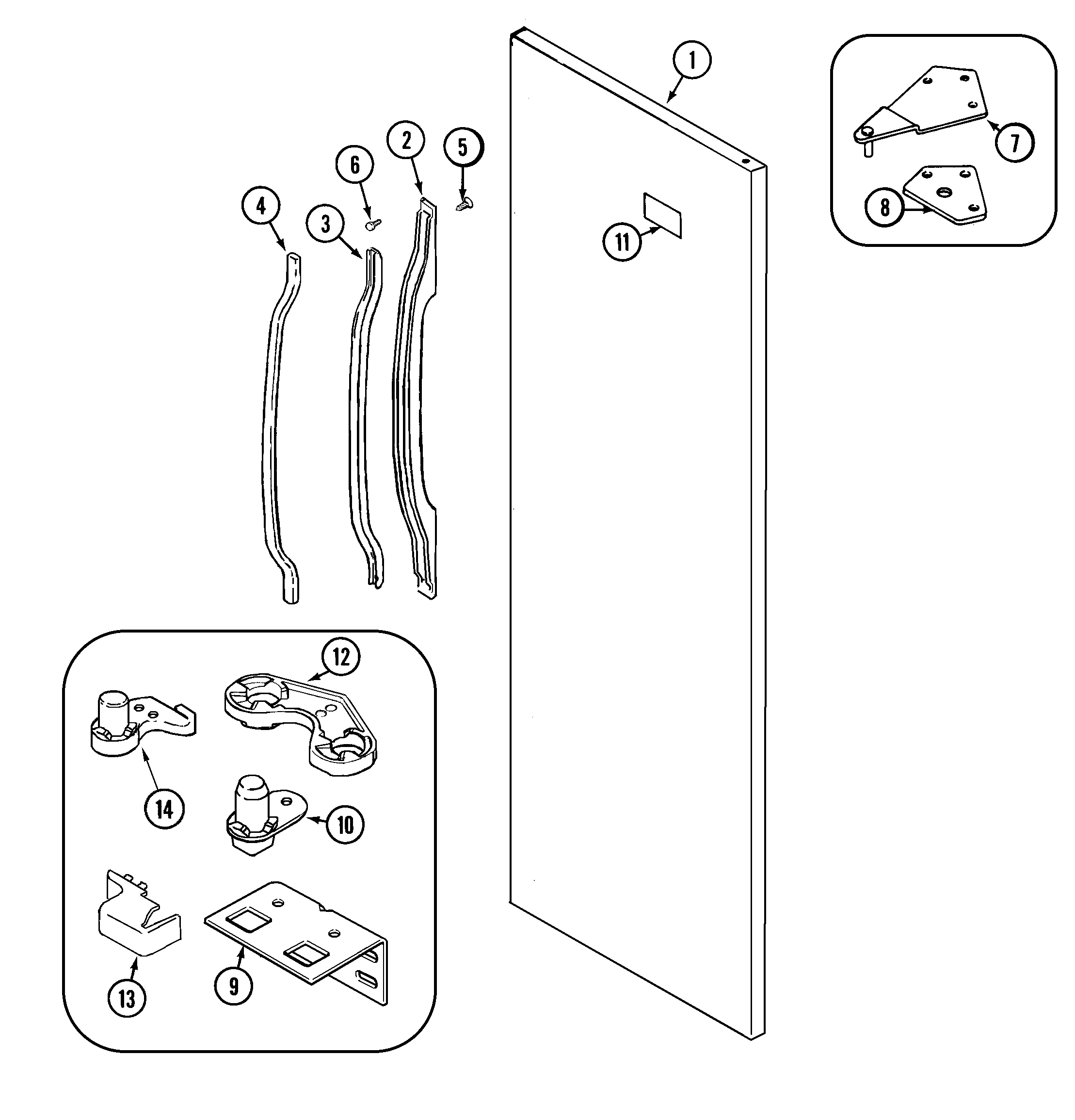 1
7
8
2
5
6
4
3
11
12
14
10
13
9