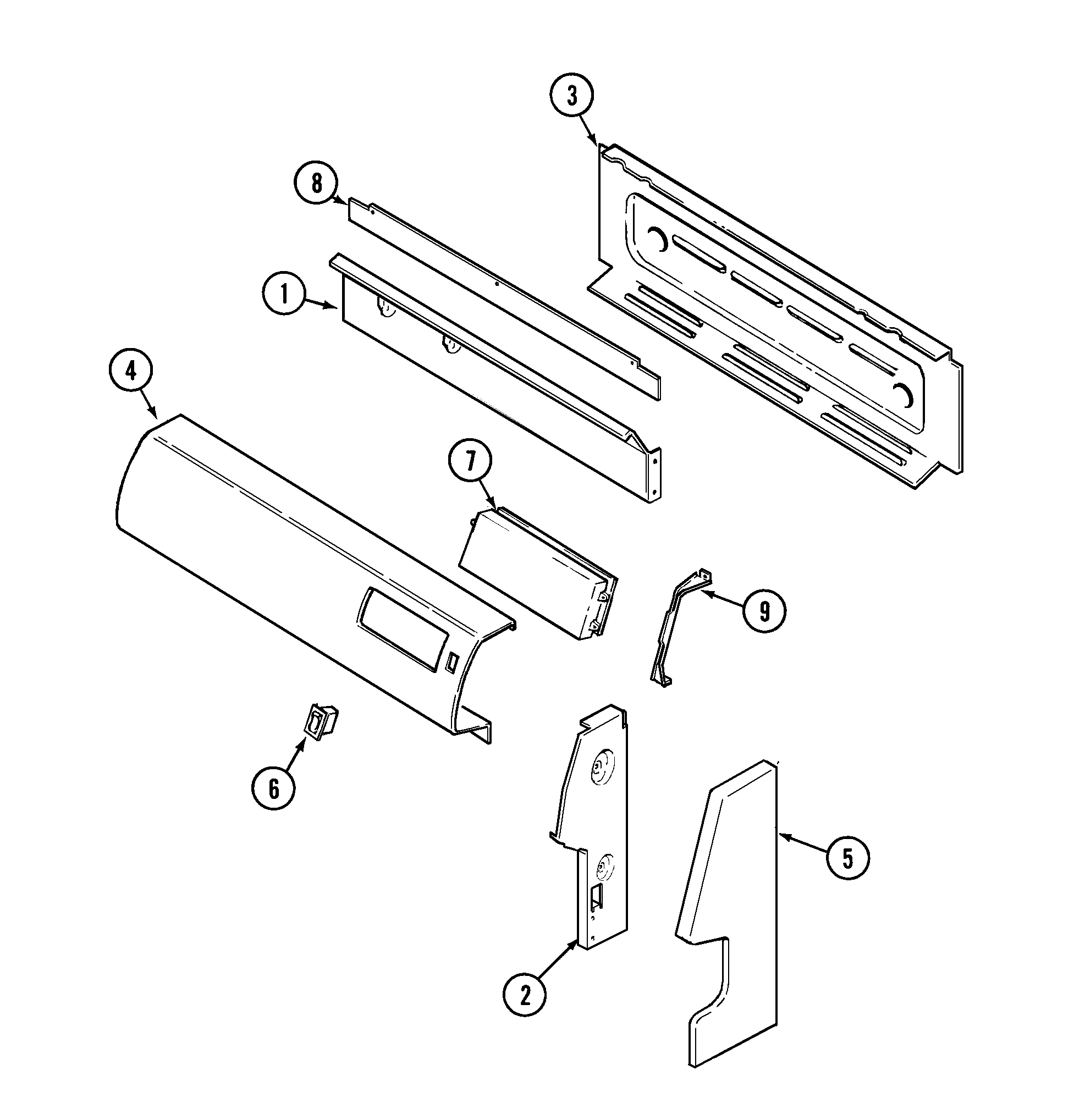 3
8
1
4
7
9
6
5
2