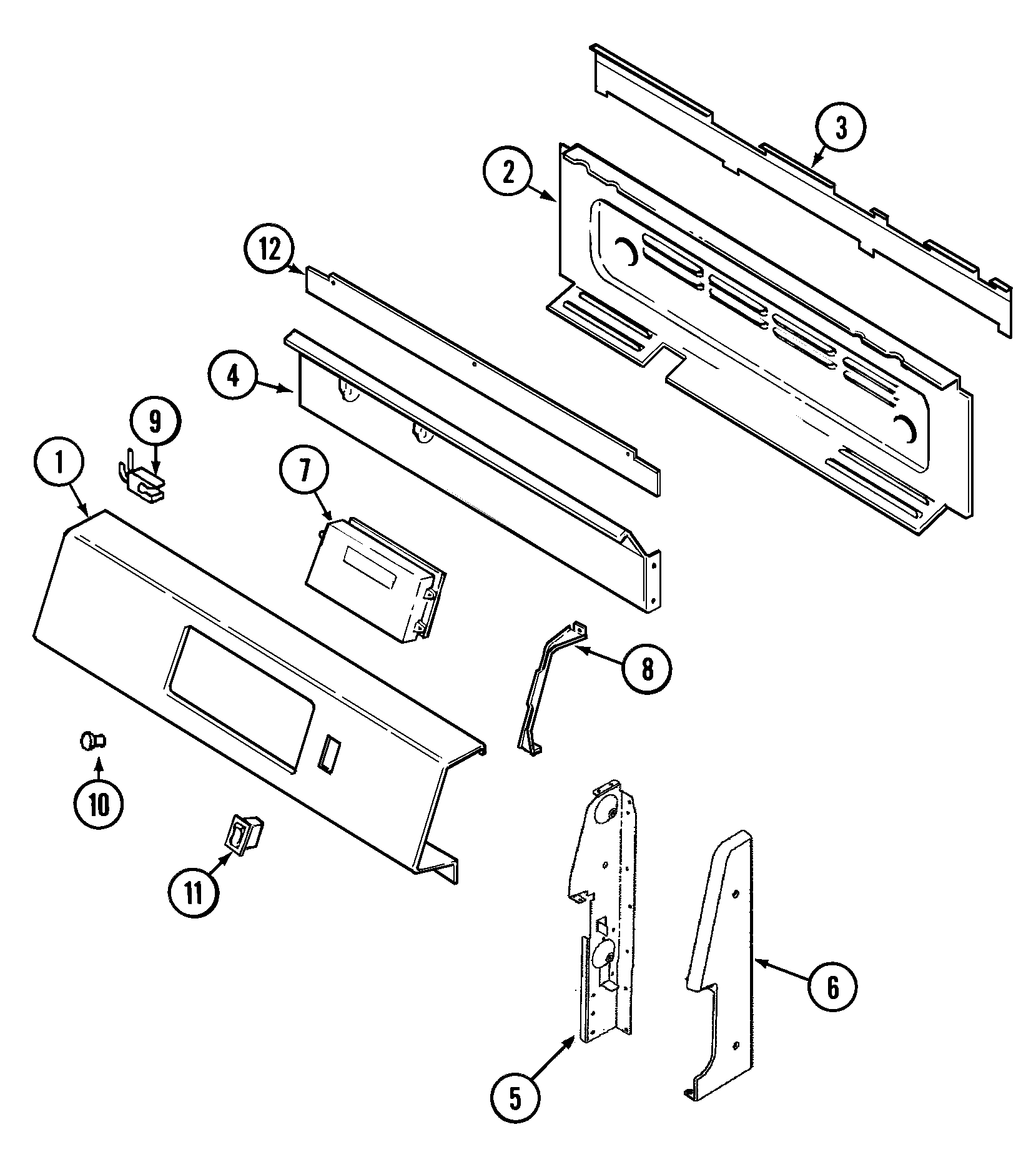 3
2
12
4
9
1
7
8
10
11
6
5