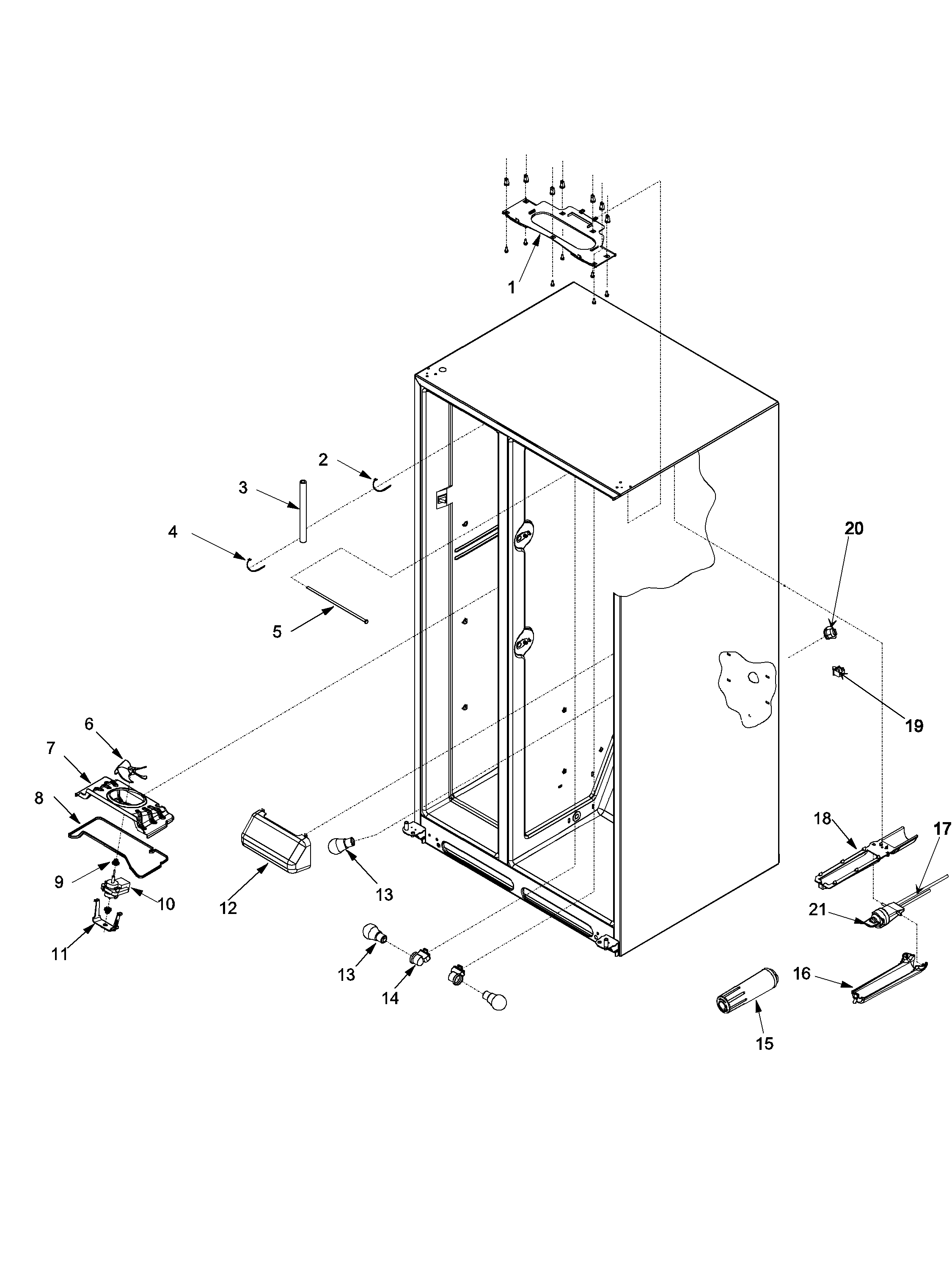 1
2
3
4
5
20
19
6
7
8
9
10
11
12
13
13
14
18
17
21
16
15