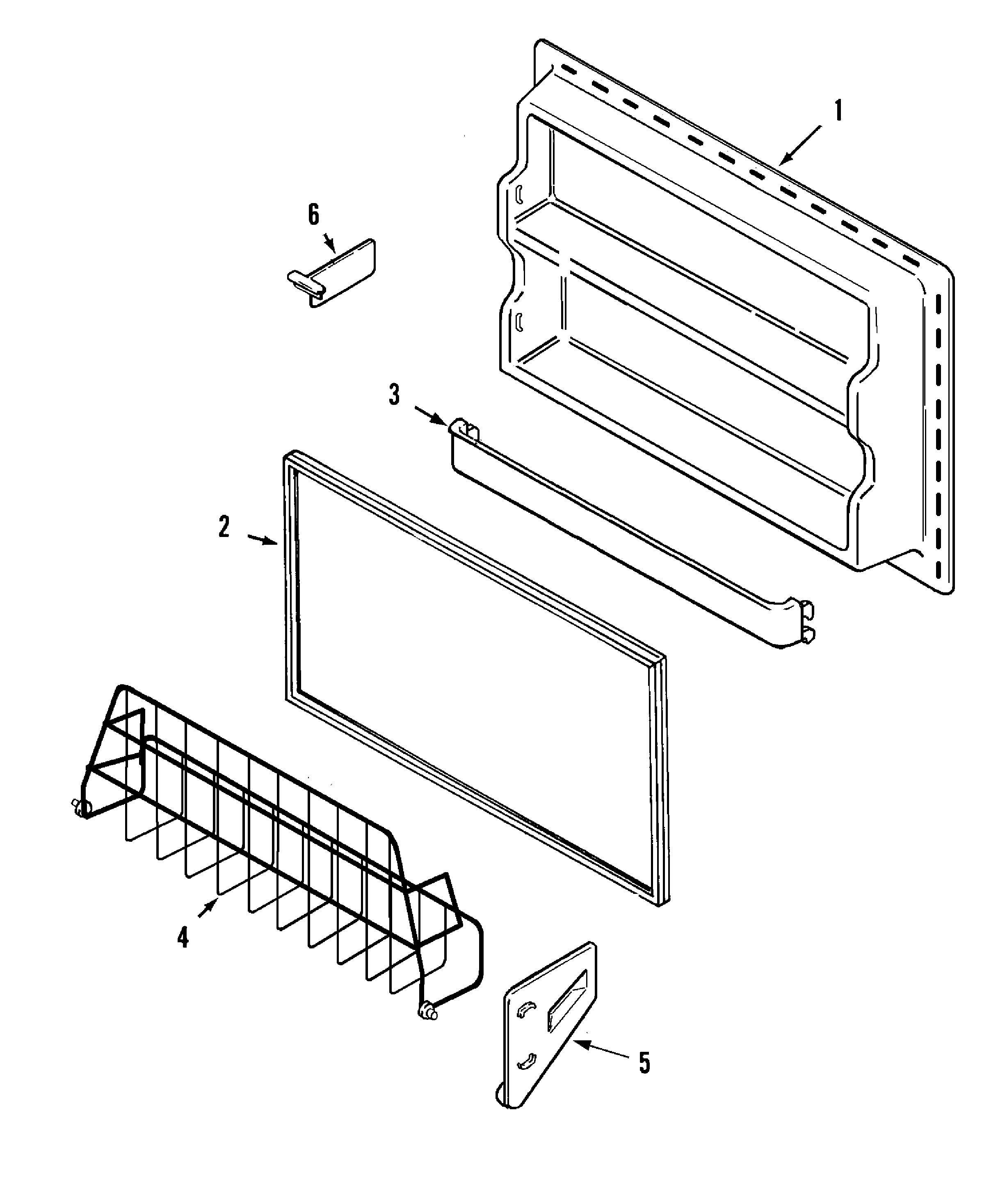 1
6
3
2
4
5