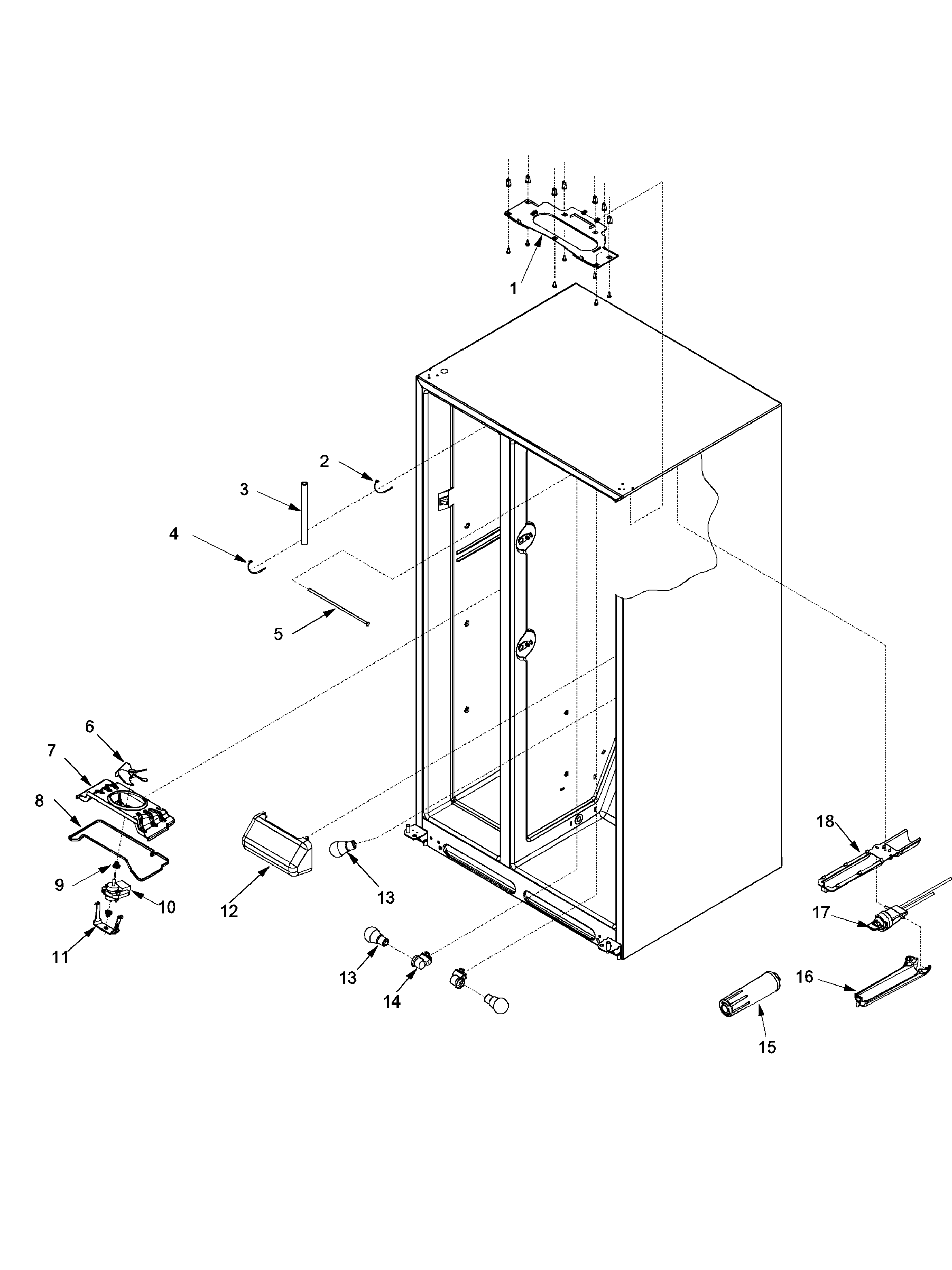 1
2
3
4
5
6
7
8
9
10
11
12
13
13
14
15
16
17
18