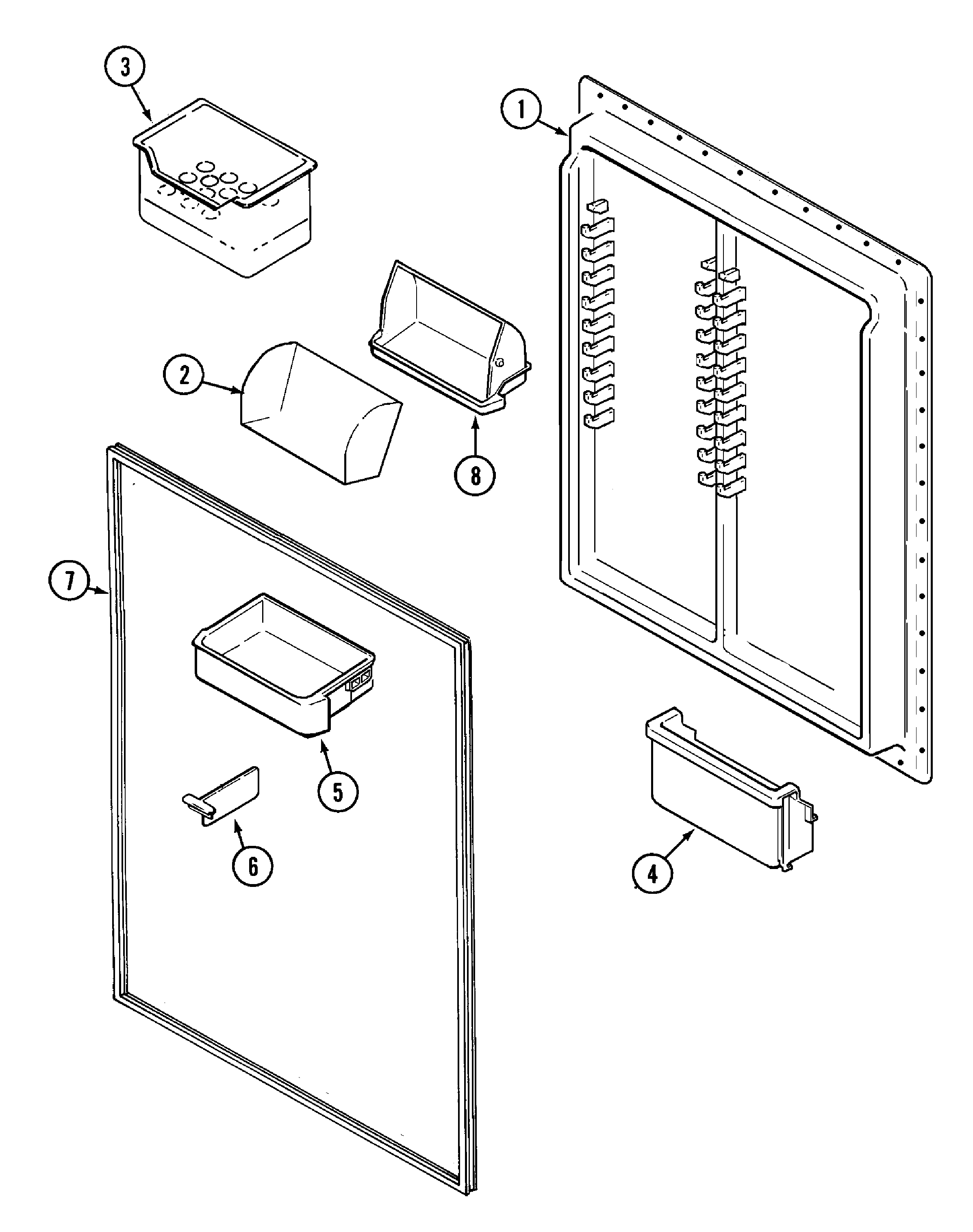 3

1

2

8

7

5

6

4