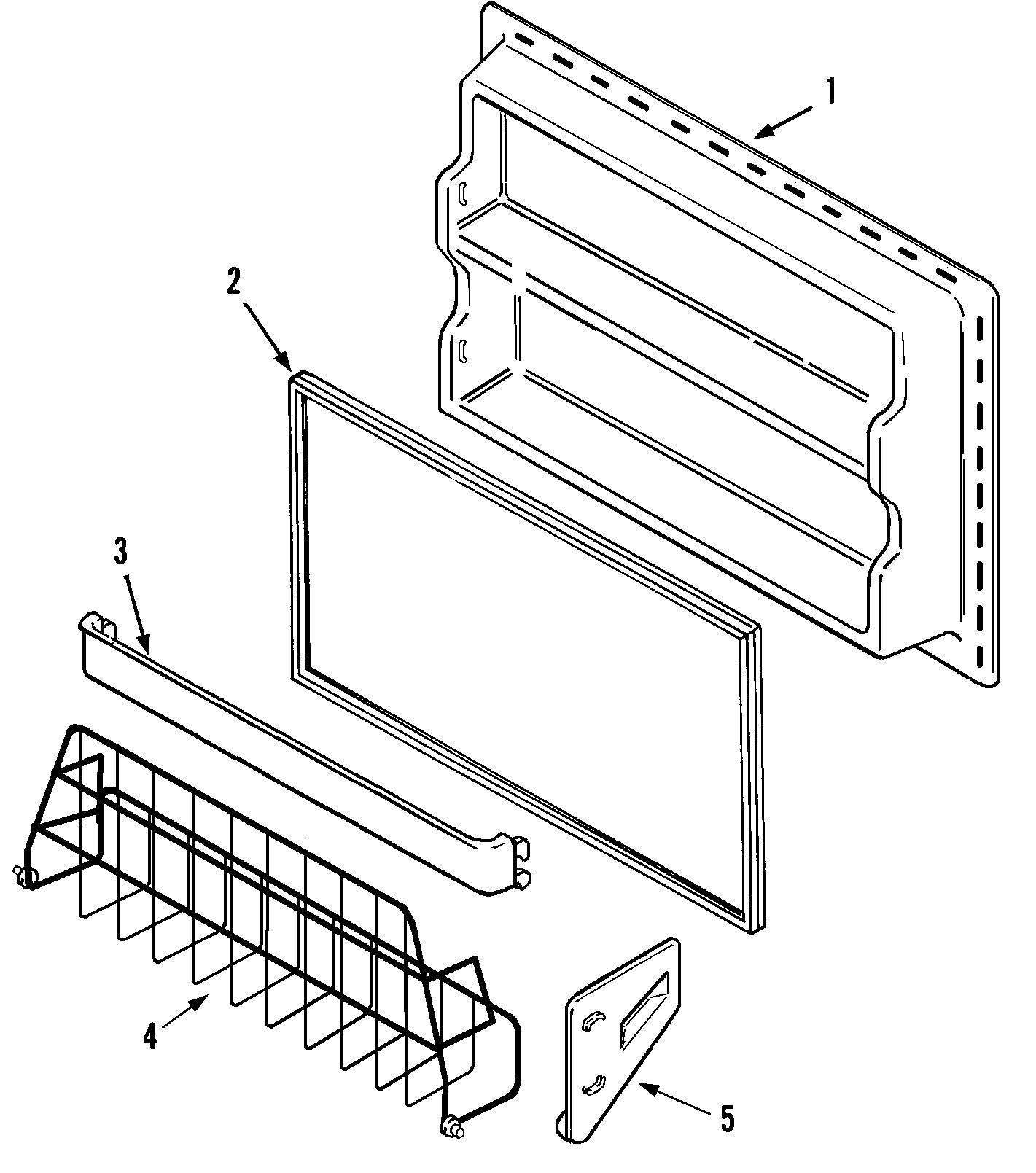 1
2
3
4
5