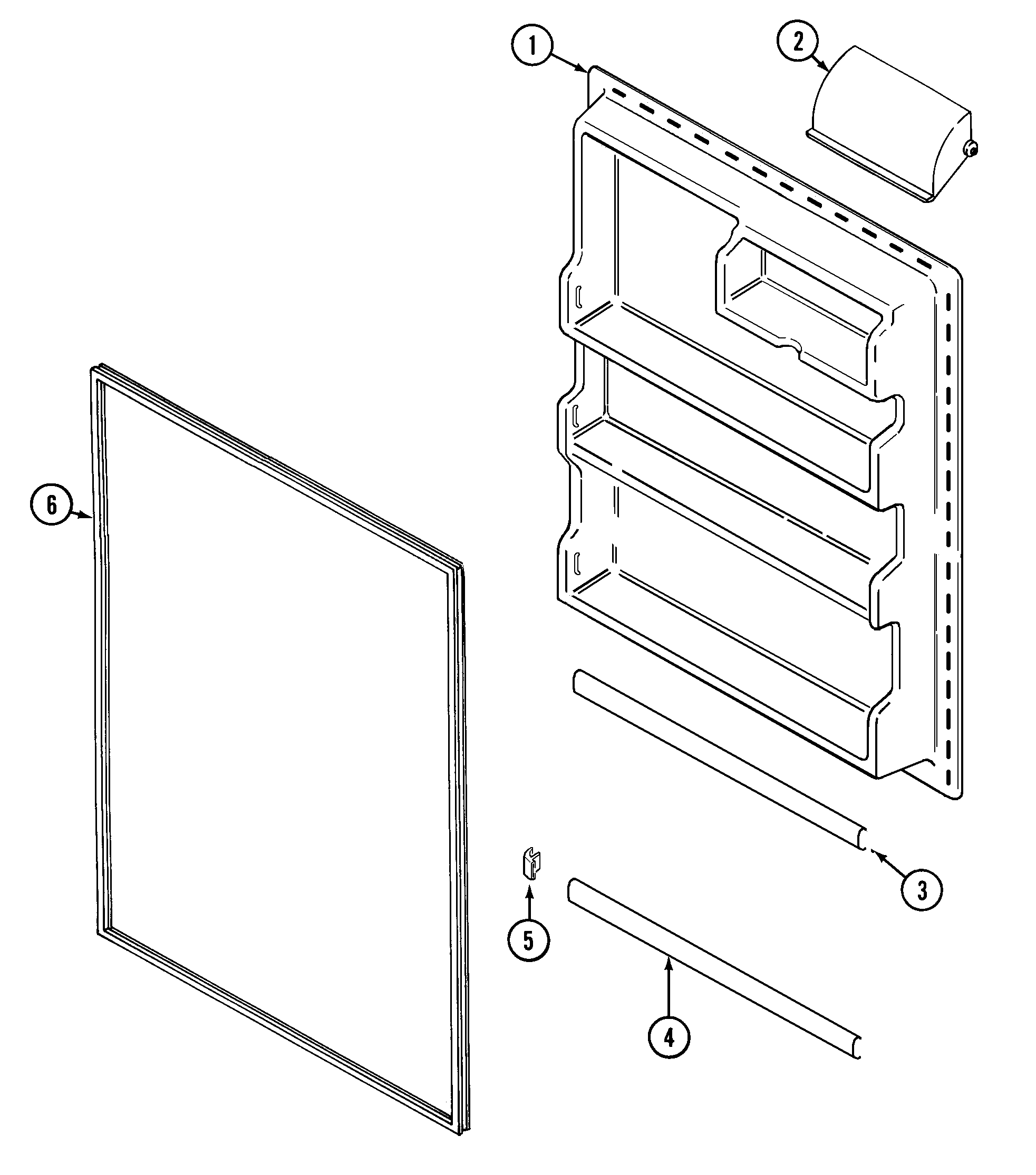 1
2
6
3
5
4