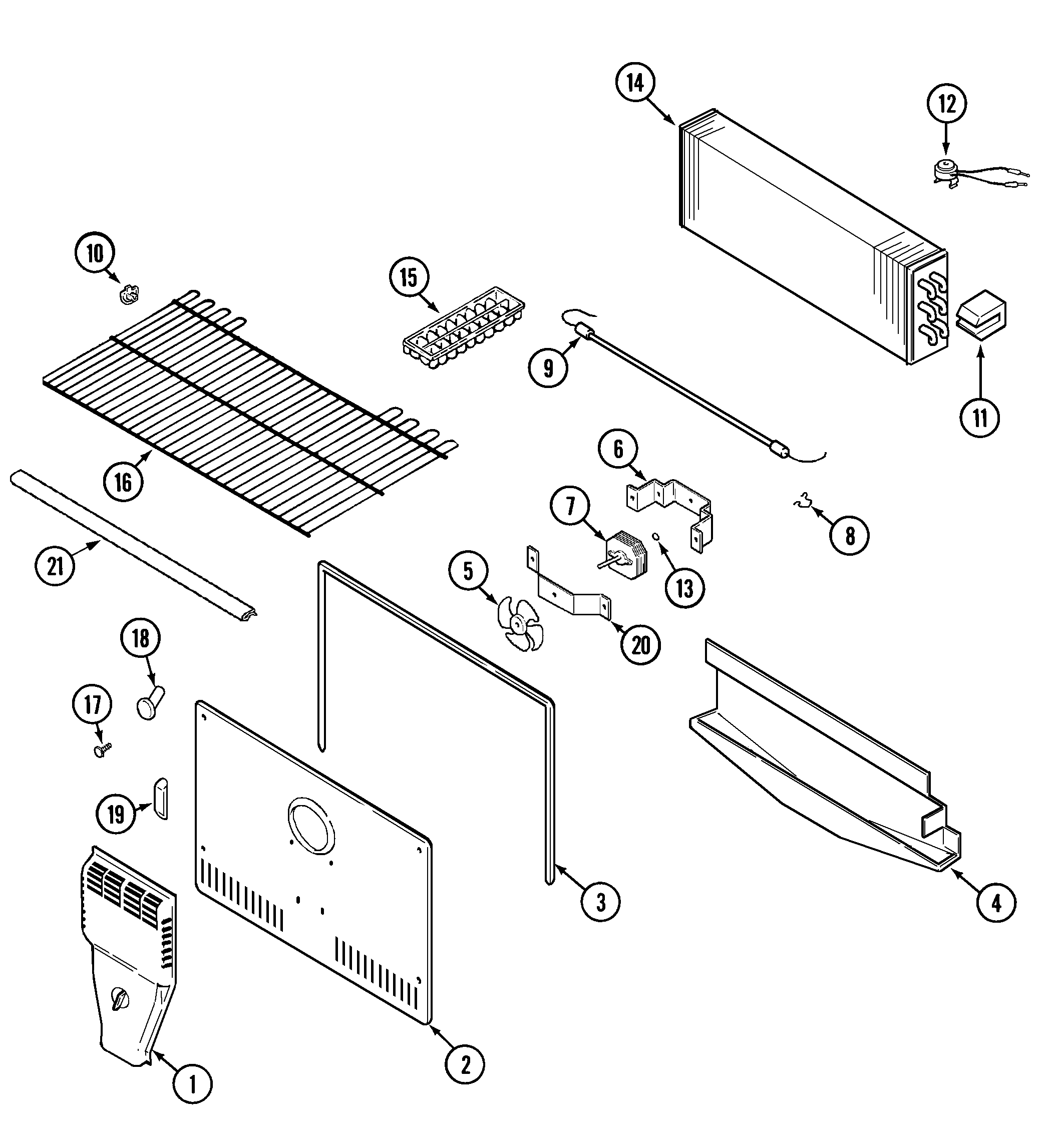 14
12
10
15
9
11
16
6
7
8
21
5
13
20
18
17
19
3
4
2
1