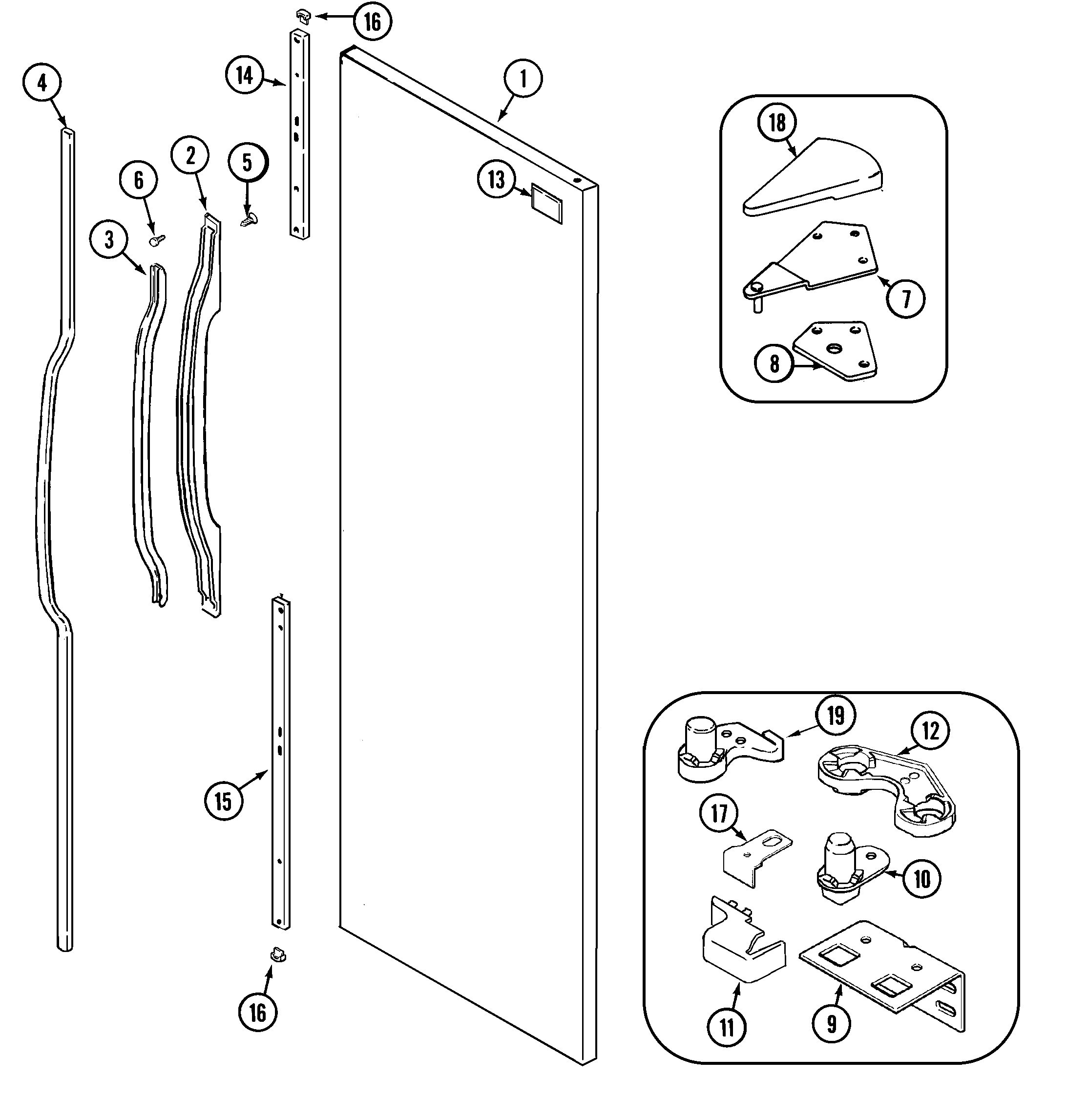 16
4
14
1
18
2
5
6
13
3
7
8
19
12
15
17
10
16
11
9