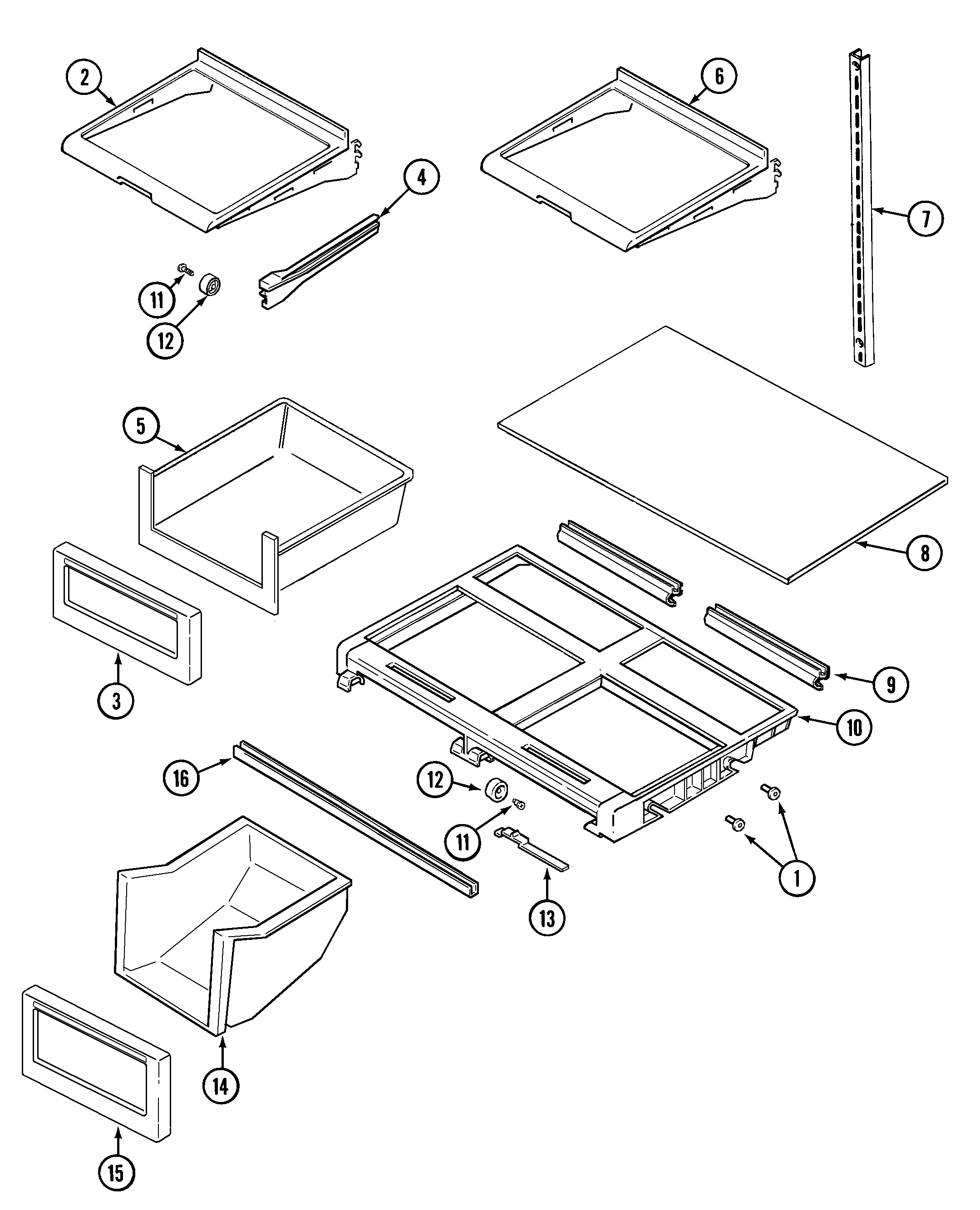 2
6
4
7
11
12
5
8
3
9
10
16
12
11
1
13
14
15