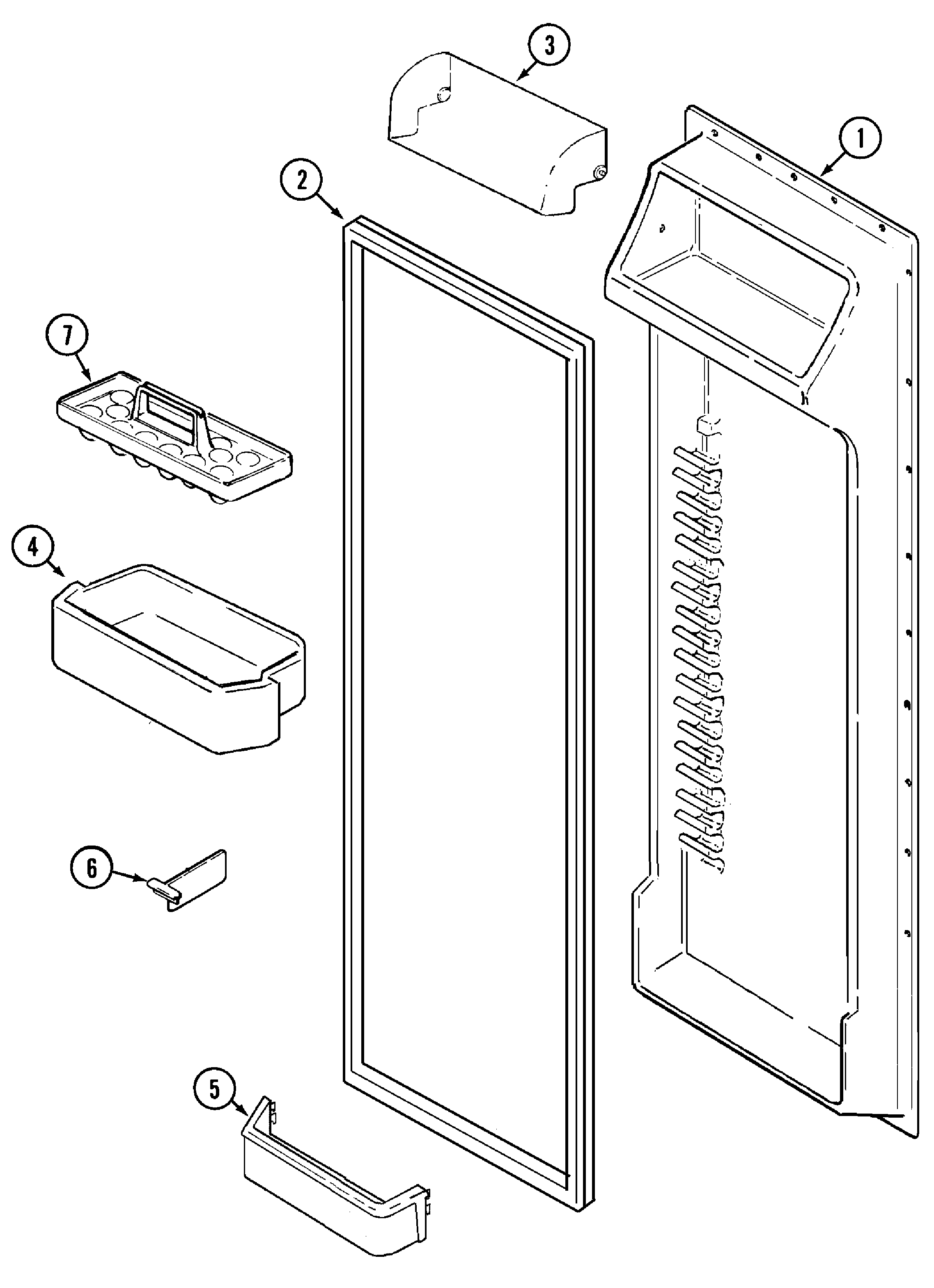 3
1
2
7
4
6
5