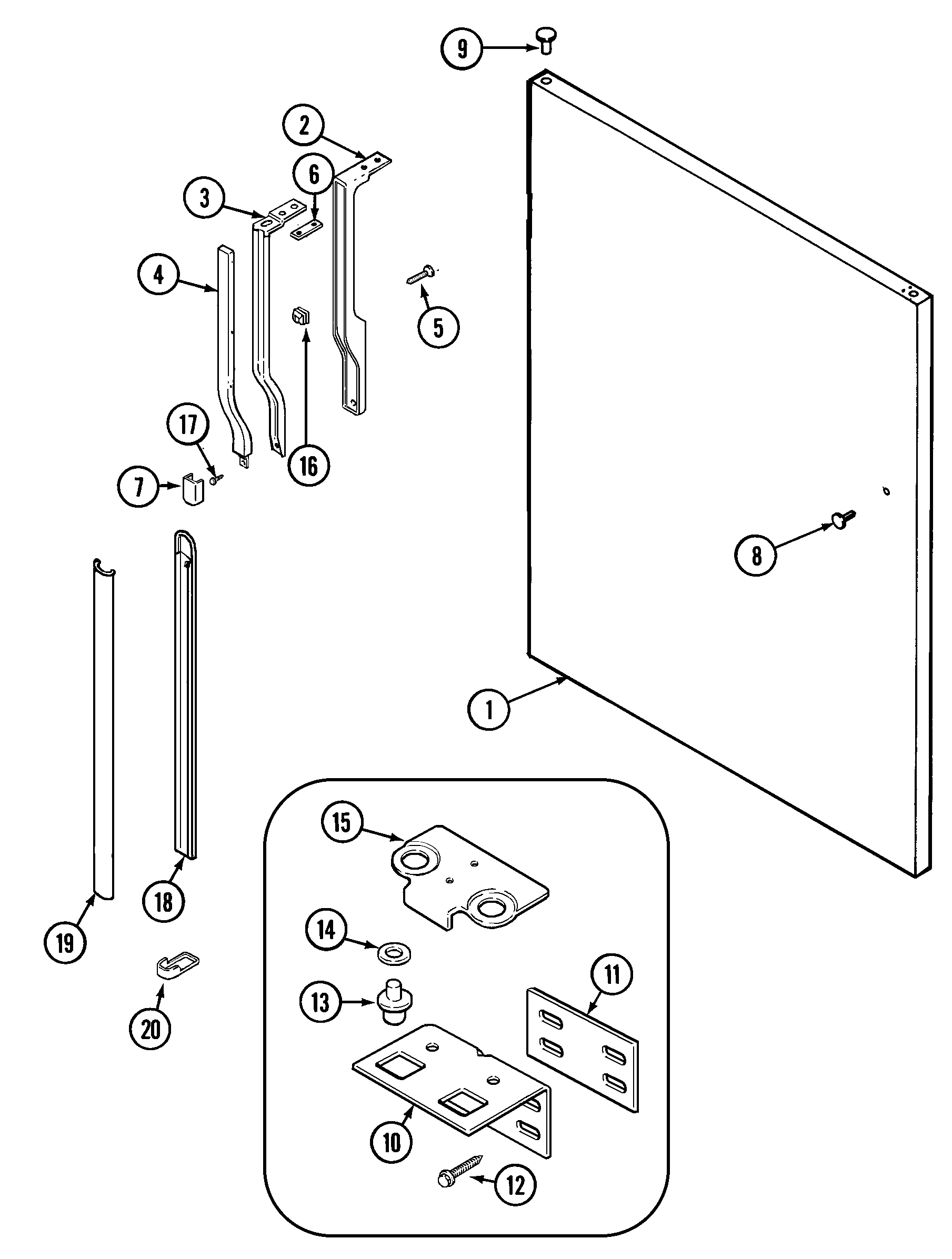 9
2
6
3
4
5
16
17
7
8
1
19
18
20
15
14
13
11
10
12