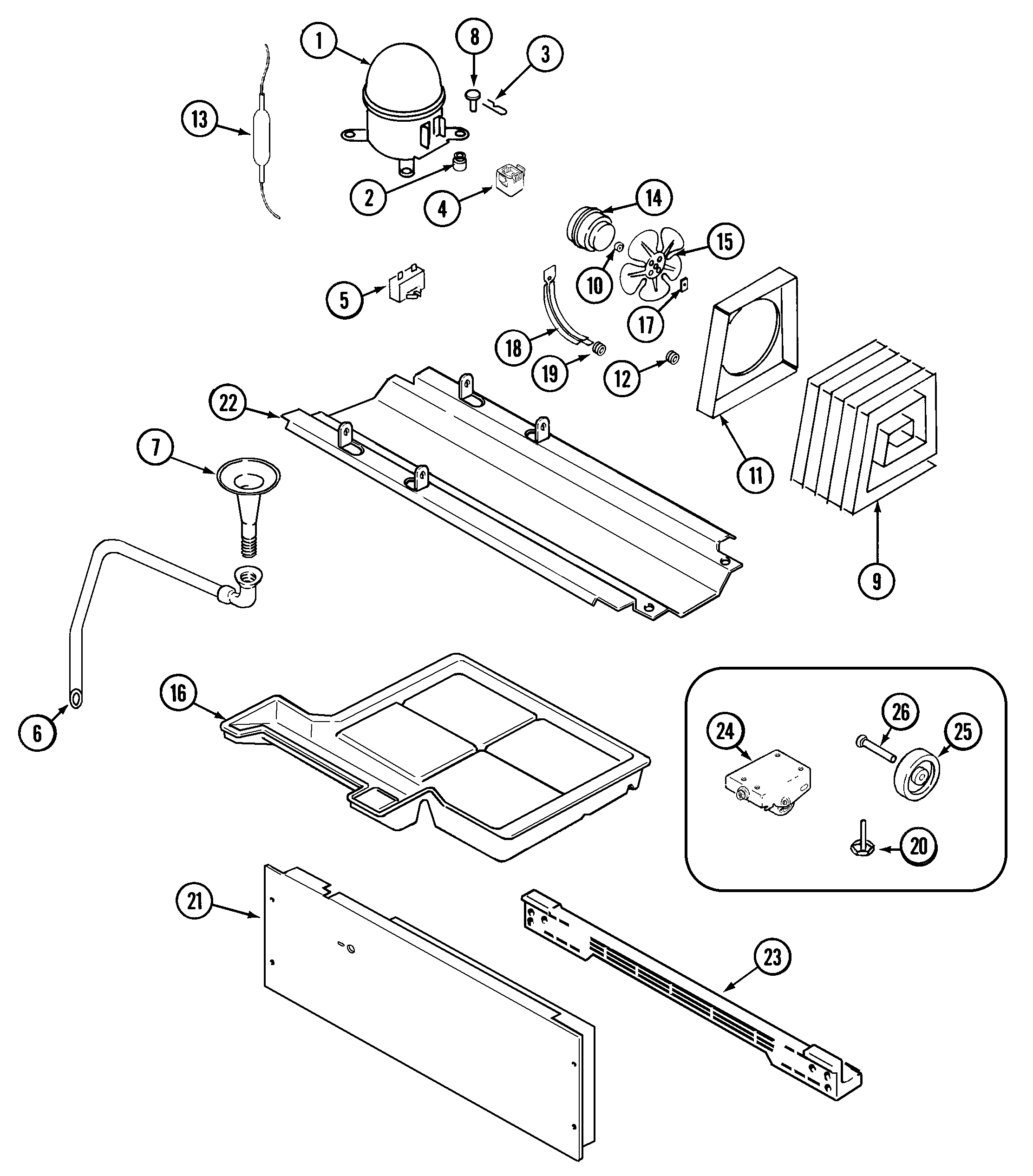 1
8
3
13
2
4
14
15
10
5
17
18
19
12
22
11
7
9
6
16
26
24
25
20
21
23