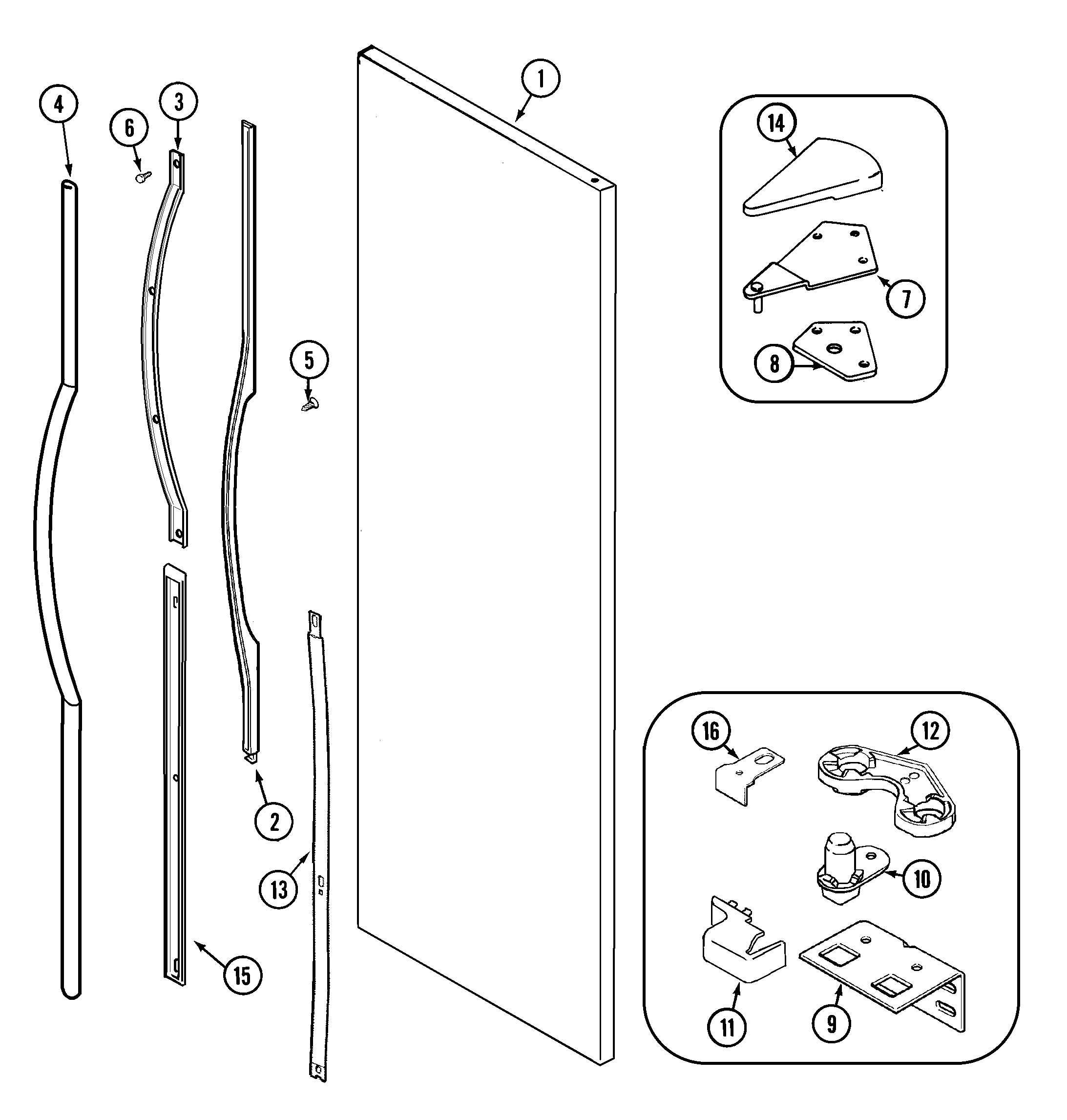 4
6
3
1
14
7
8
5
2
13
15
16
12
10
11
9