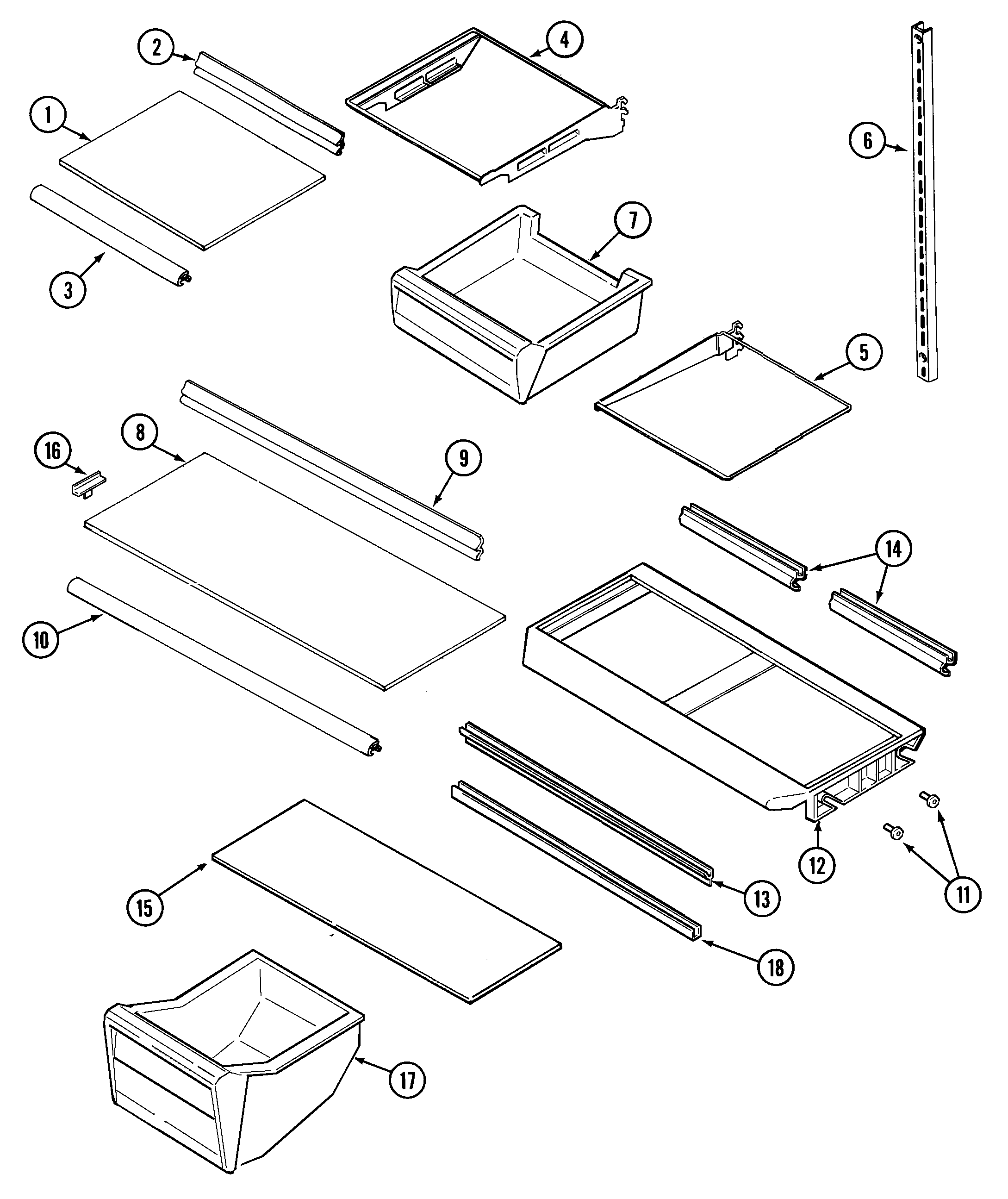 2
4
1
6
3
7
5
16
8
9
14
10
12
11
13
15
18
17