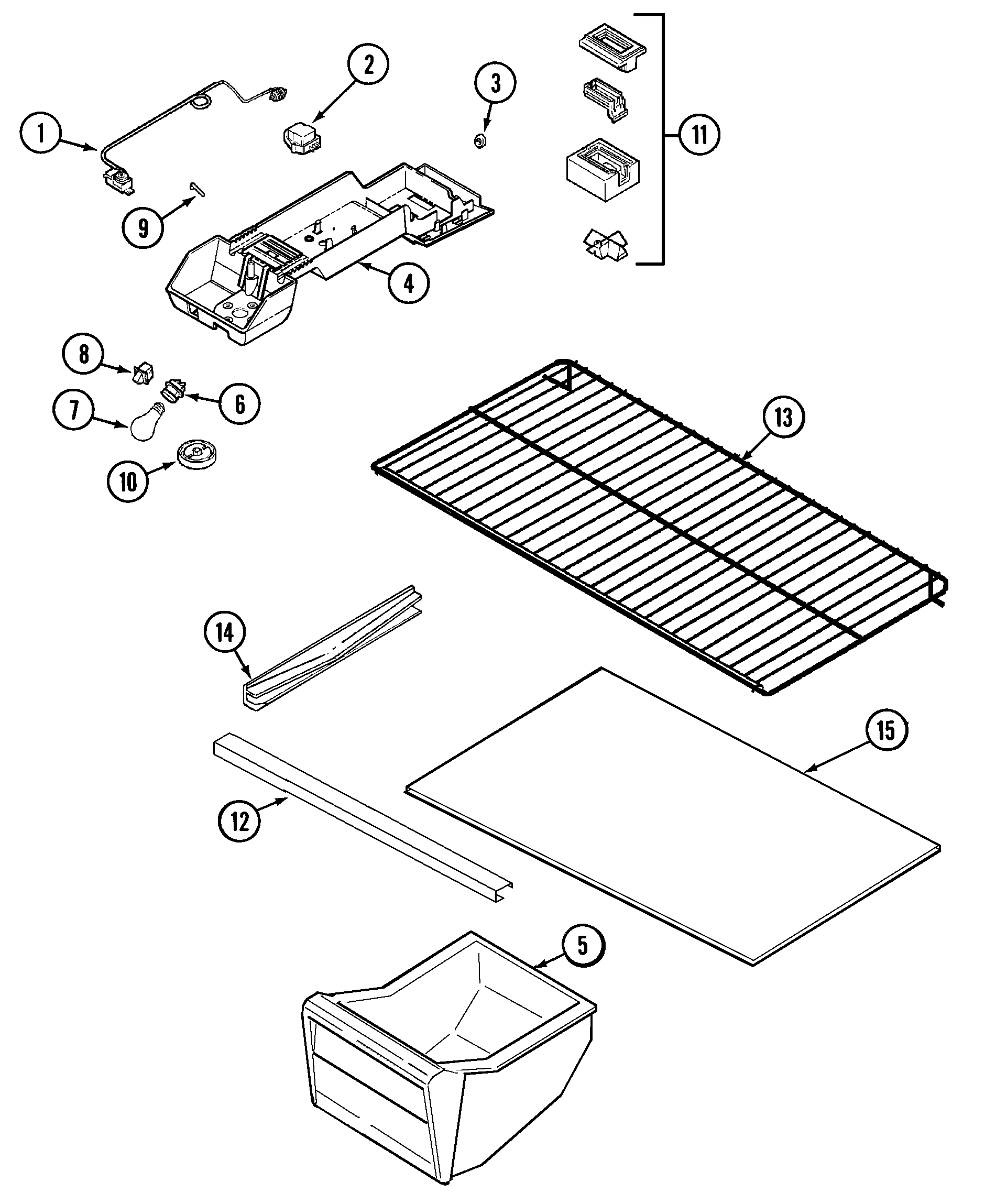 1
2
3
11
9
4
8
6
7
10
13
14
15
12
5