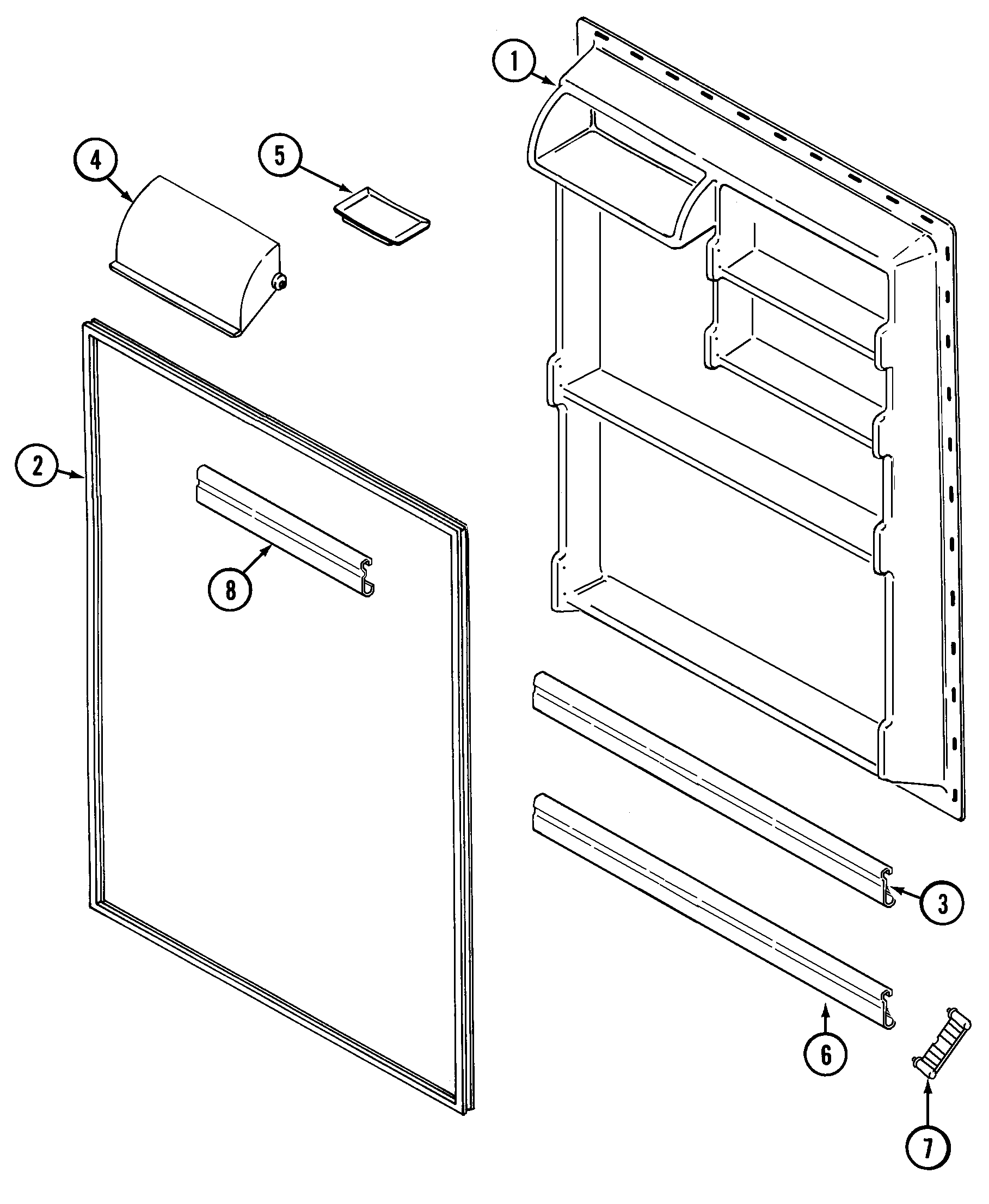 1
4
5
2
8
3
6
7