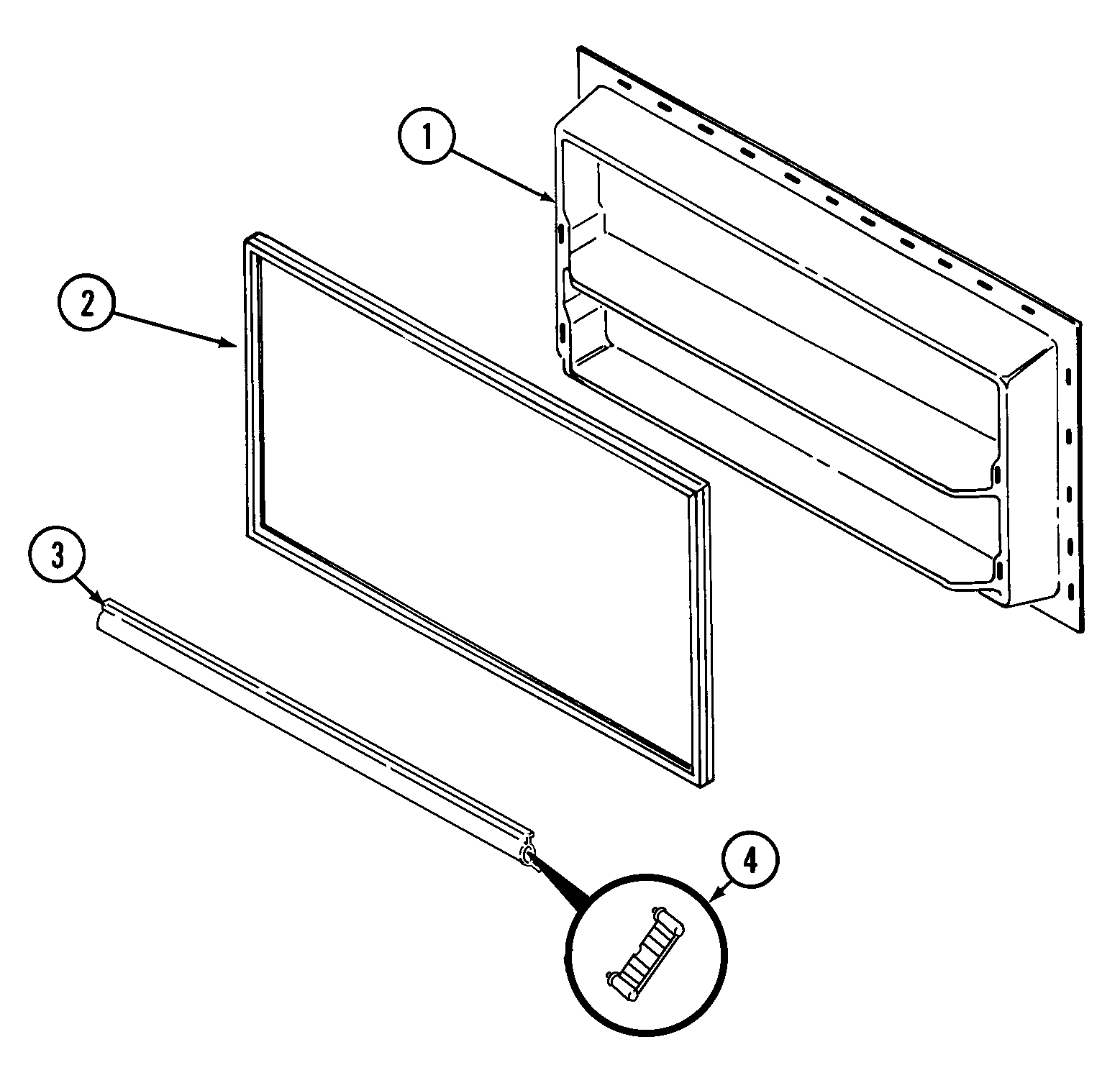 1

2

3

4