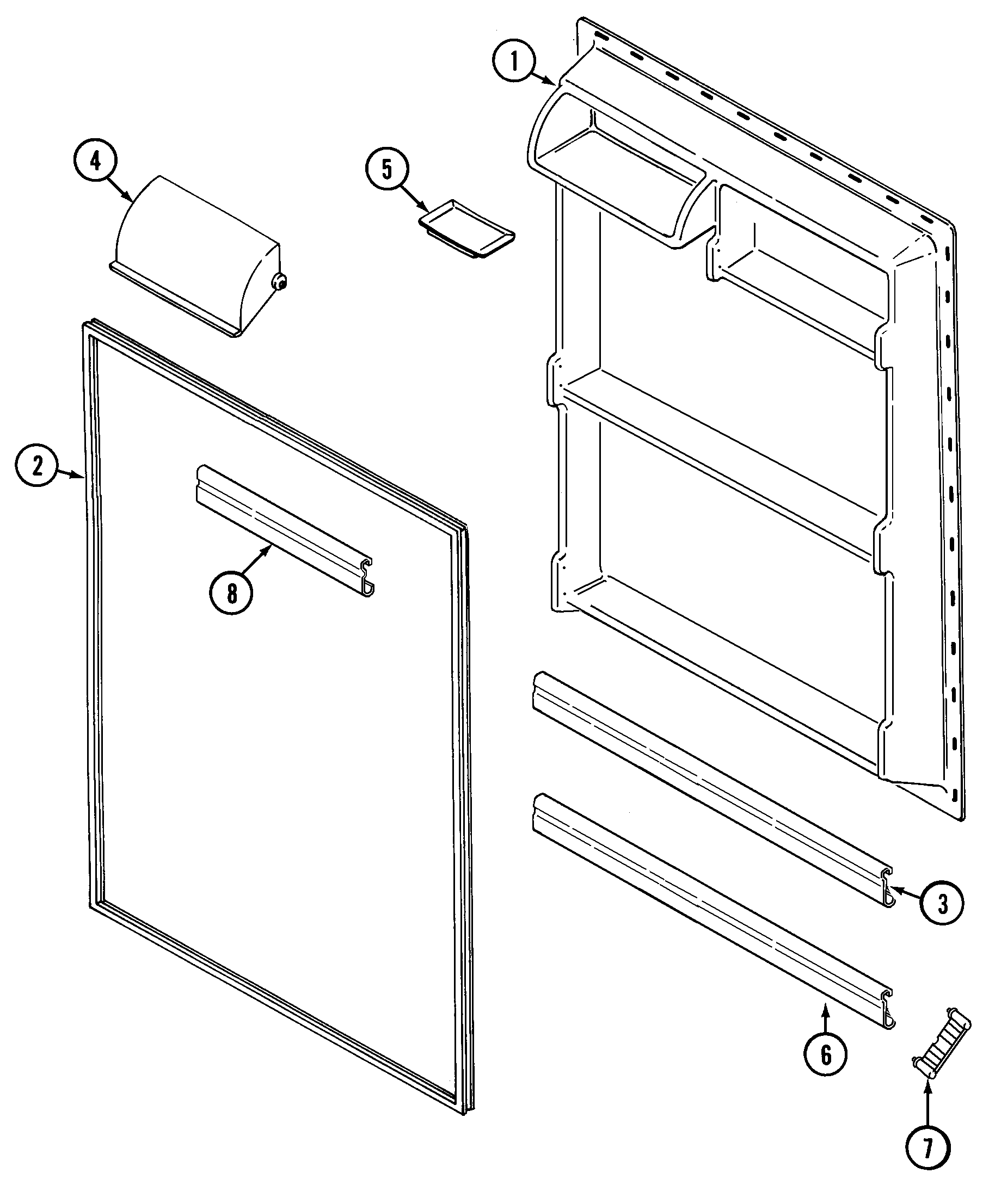 1
4
5
2
8
3
6
7