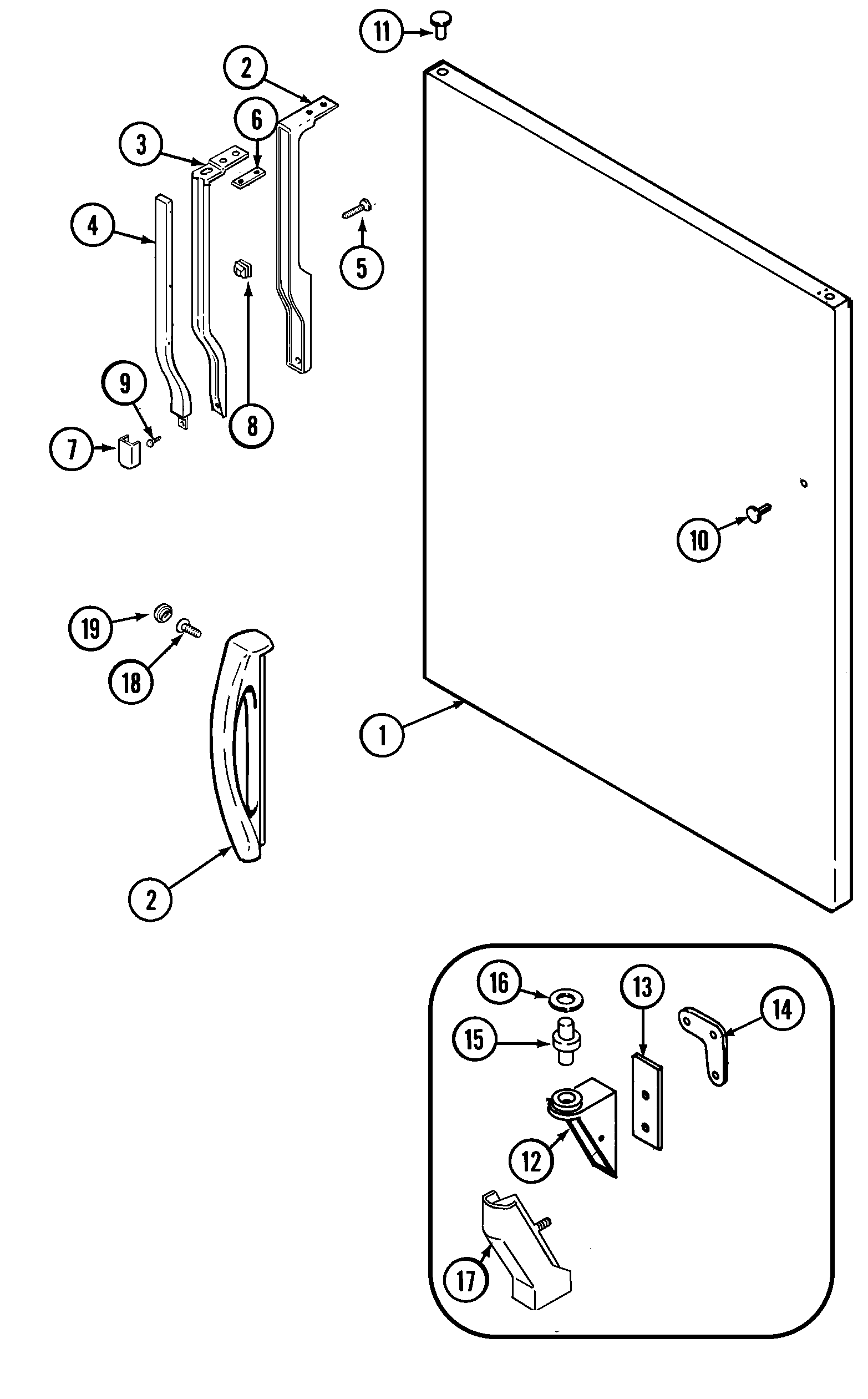 11
2
6
3
4
5
8
9
7
10
19
18
1
2
16
13
14
15
12
17