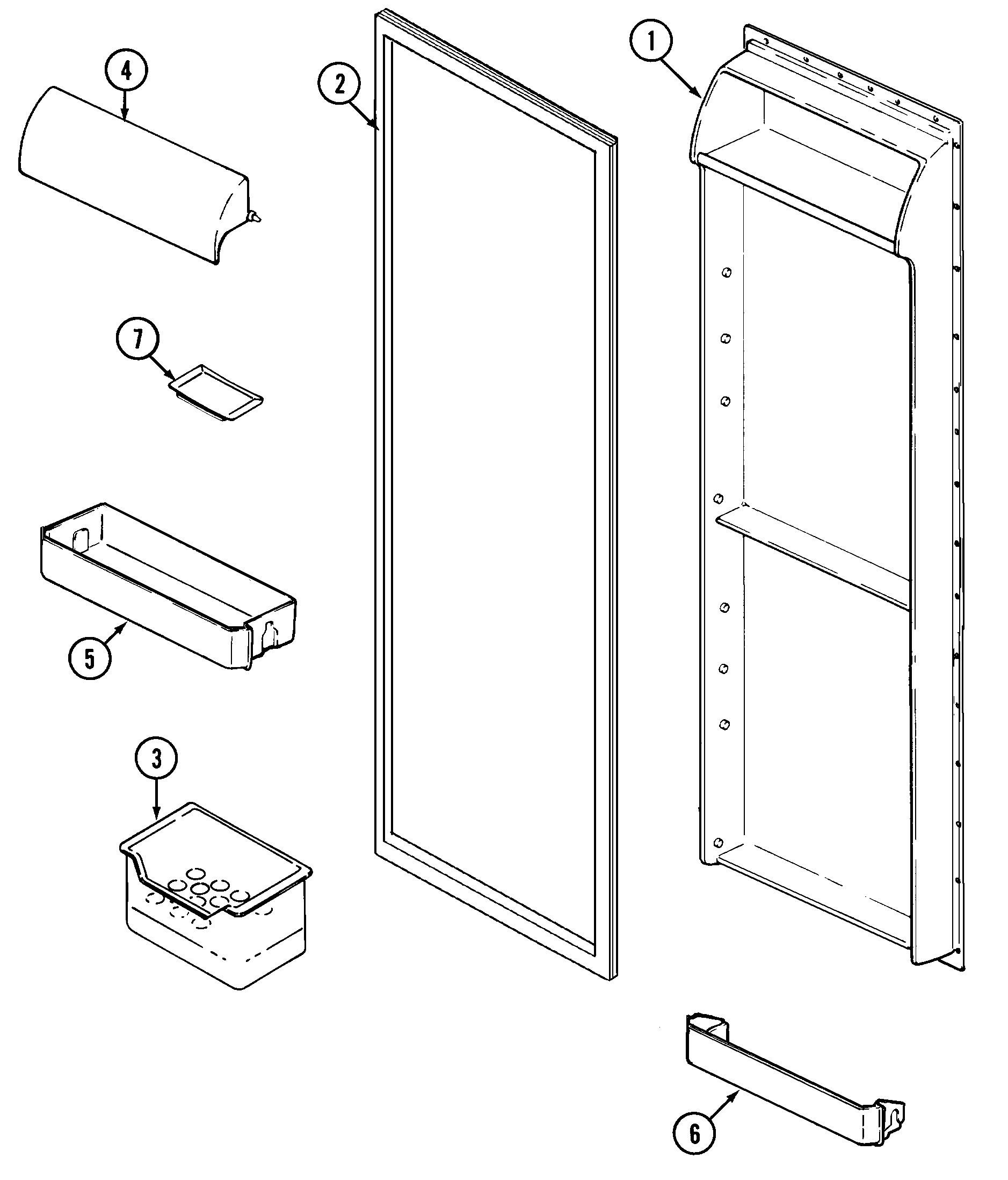 4

2

1

7

5

3

6