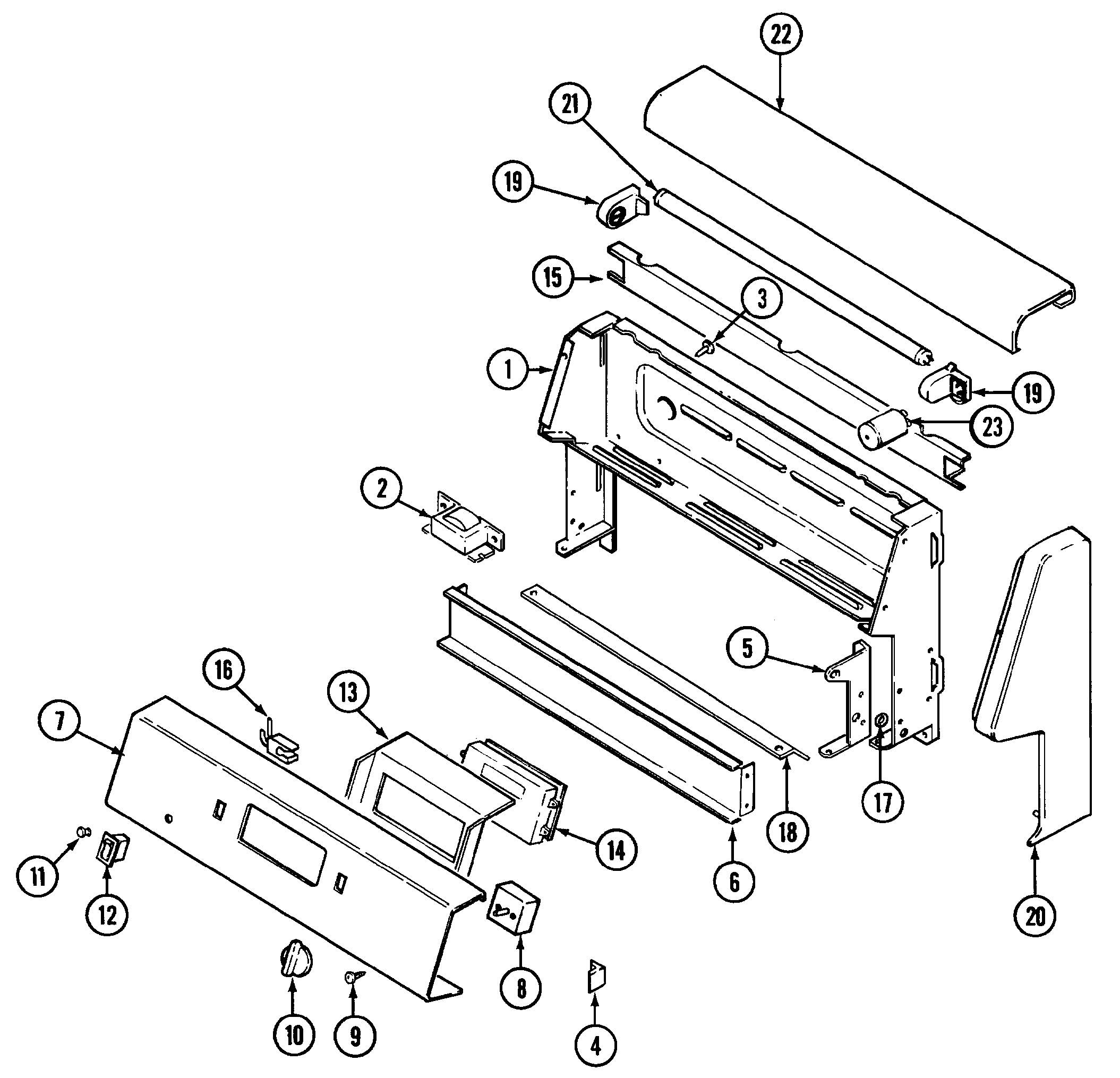 22
21
19
15
3
1
19
23
2
5
16
13
7
17
18
14
6
11
12
20
8
10
9
4