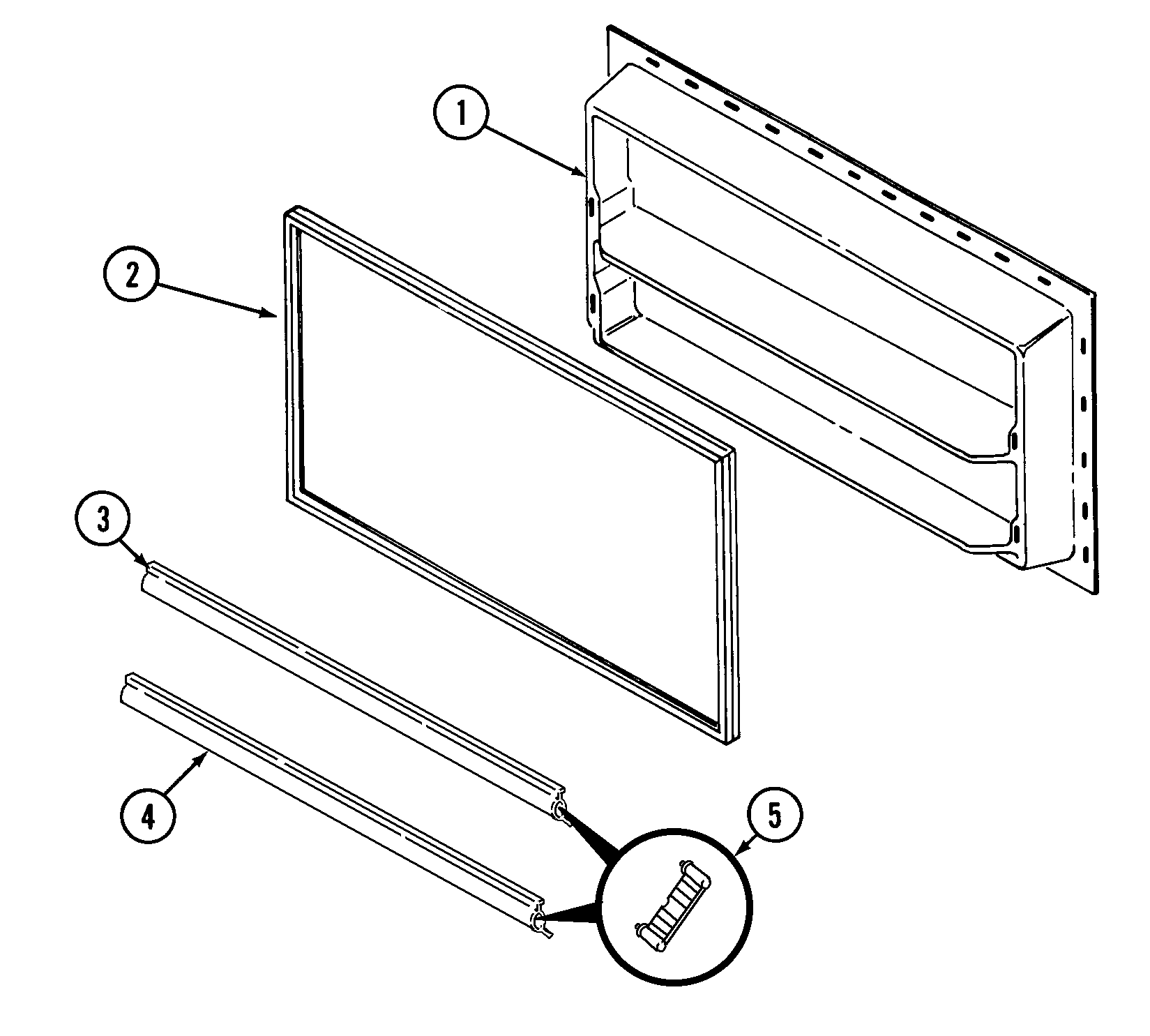 1
2
3
4
5