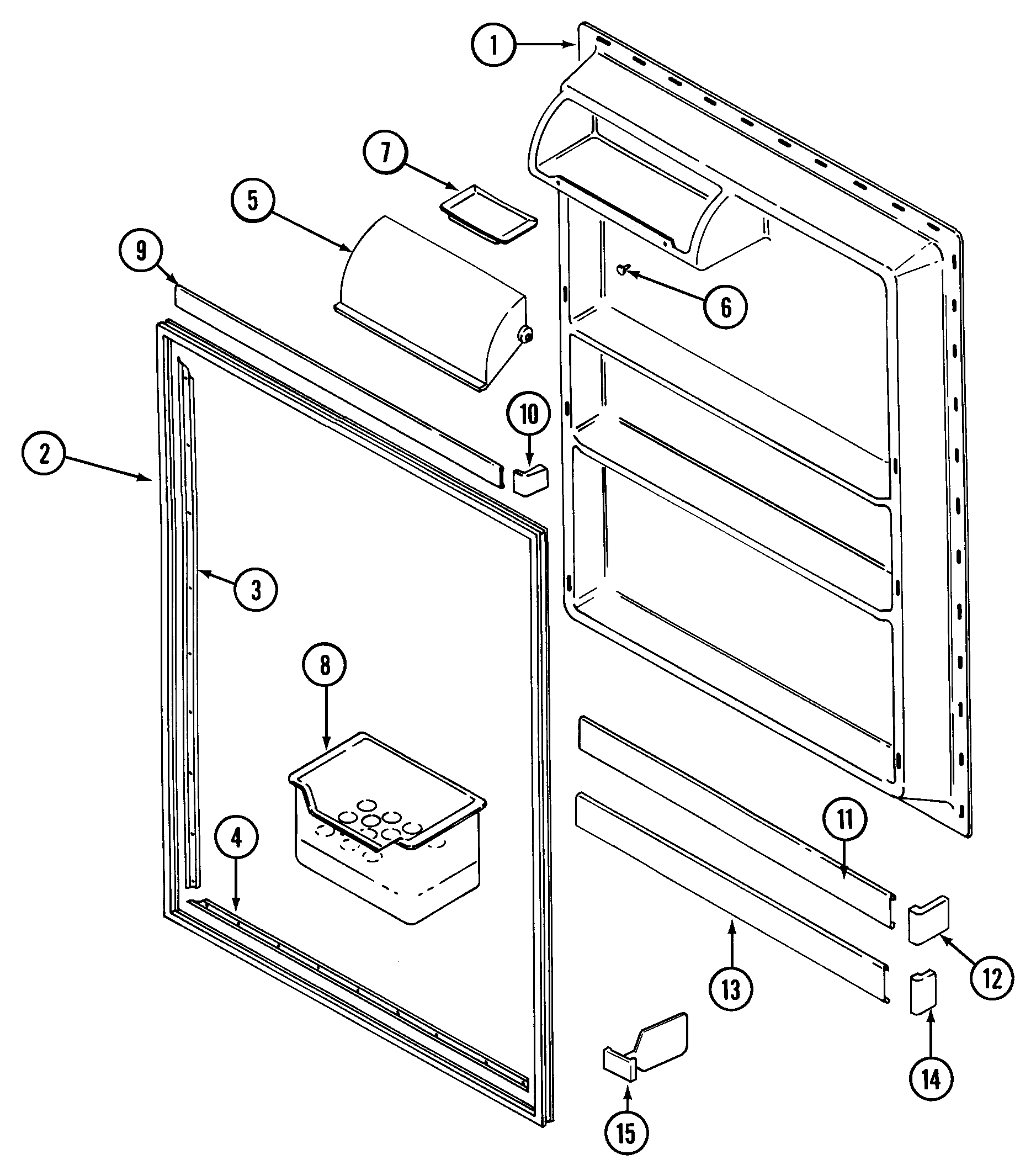 1
7
5
9
6
10
2
3
8
4
11
12
13
14
15