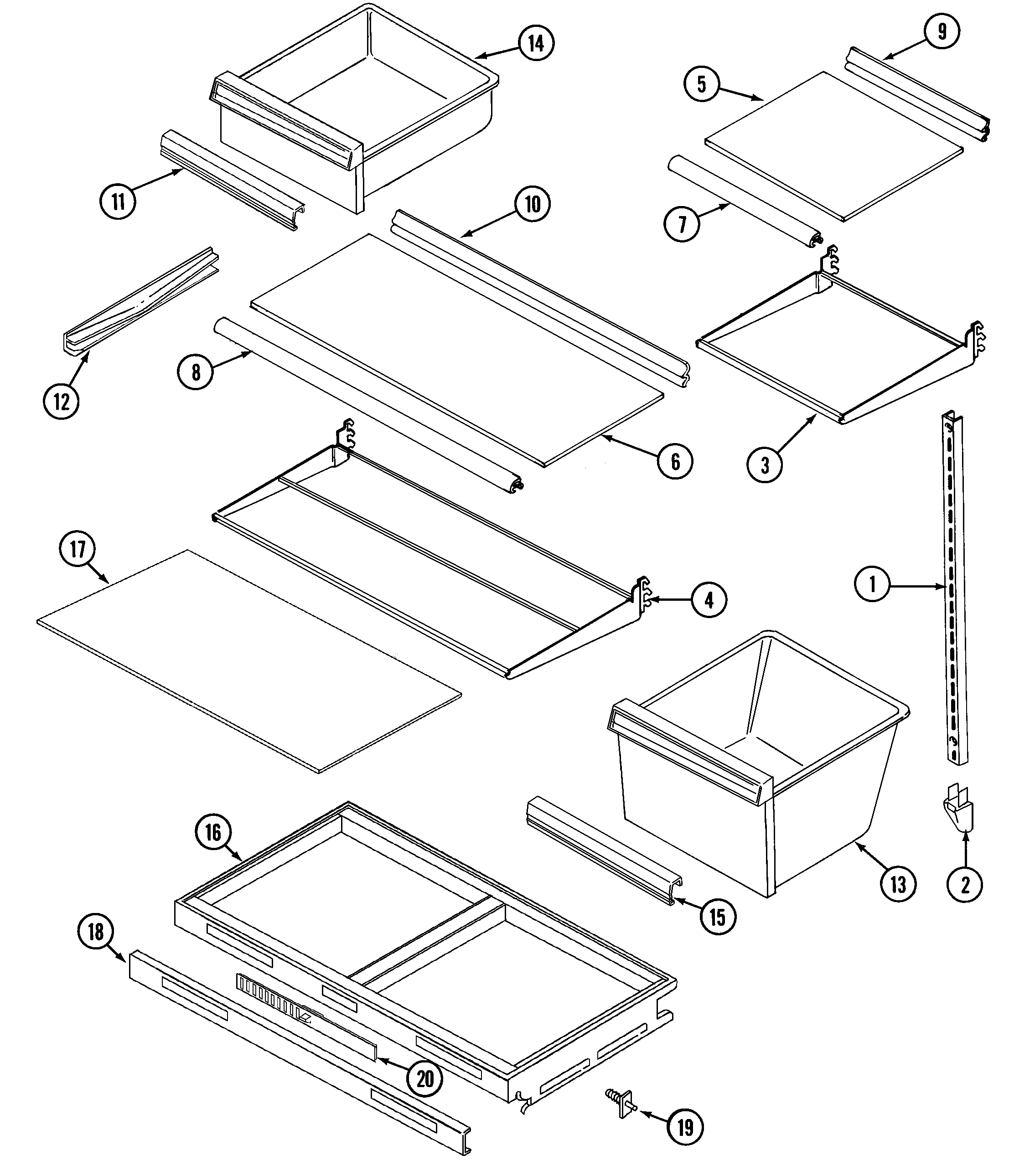 14
9
5
11
10
7
12
8
6
3
17
4
1
16
13
2
15
18
20
19